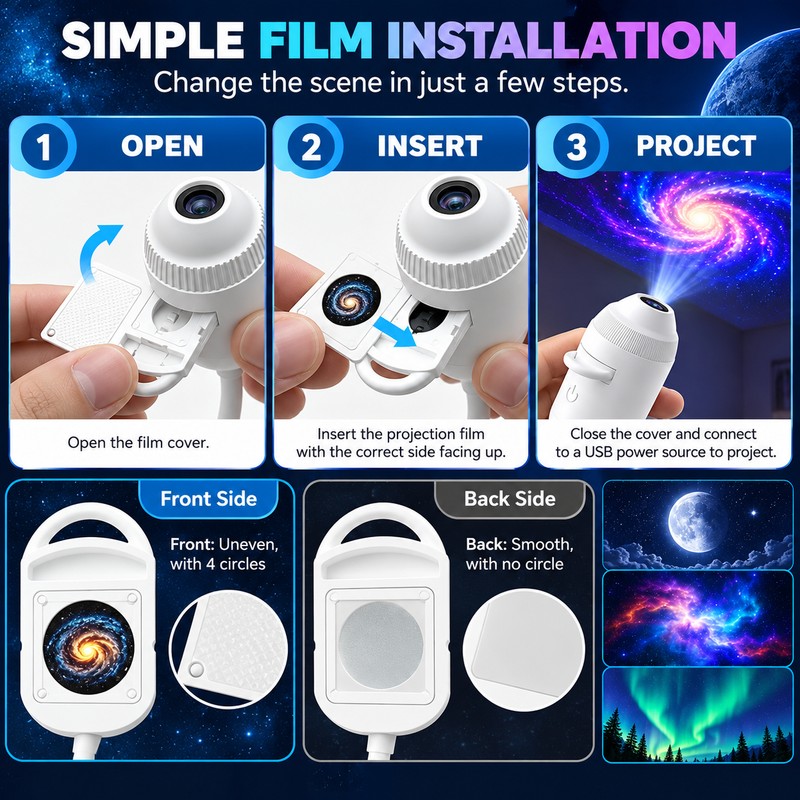 SIMPLE FILM INSTALLATION

Change the scene in just a few steps.

1 OPEN

Open the film cover.

2 INSERT

Insert the projection film with the correct side facing up.

3 PROJECT

Close the cover and connect to a USB power source to project.

Front Side

Front: Uneven, with 4 circles

Back Side

Back: Smooth, with no circle