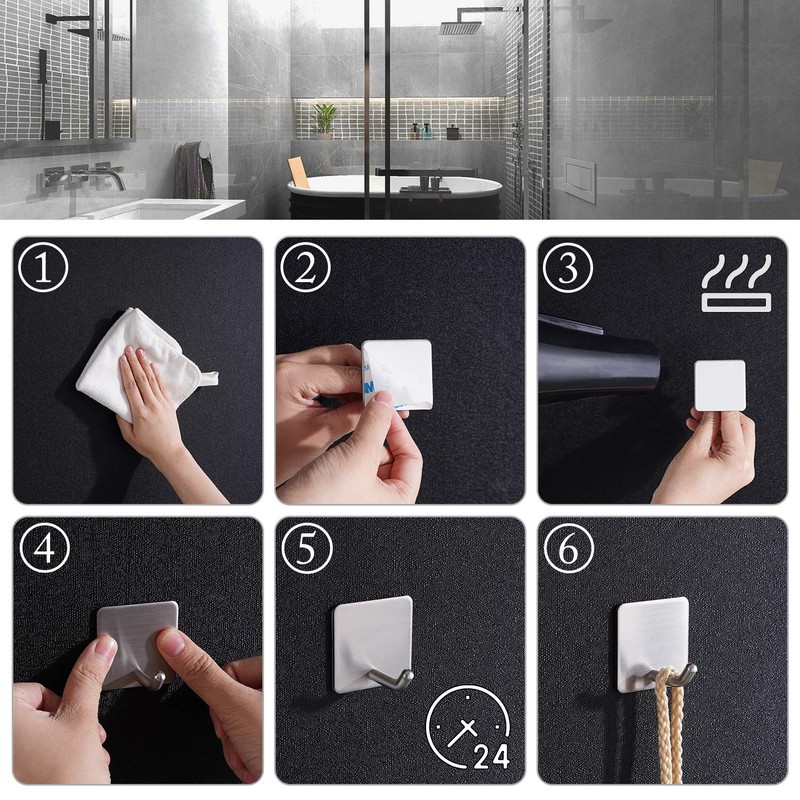 ①

②

③

④

⑤

24

⑥