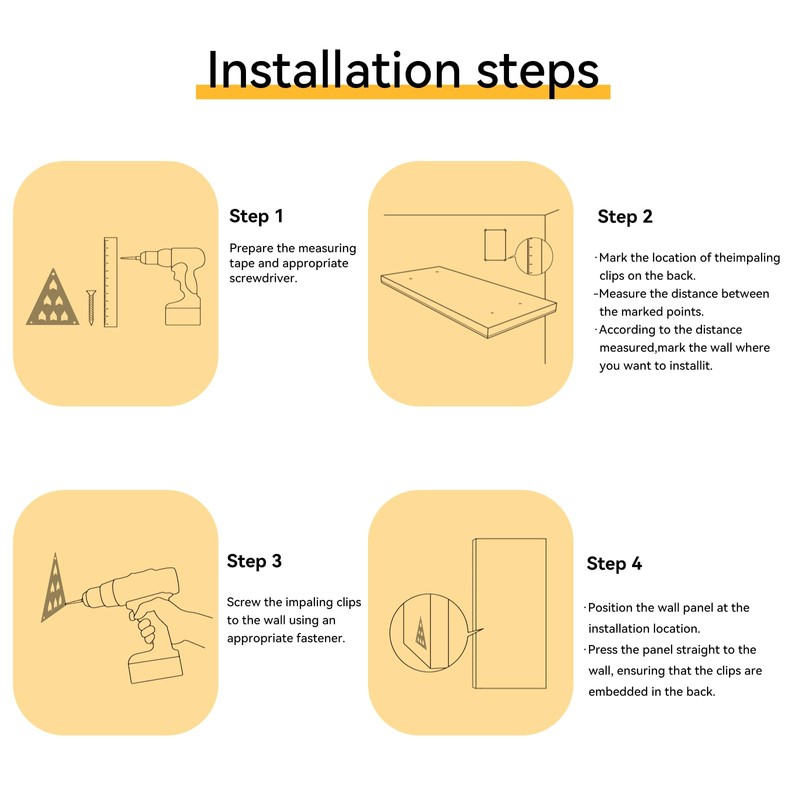 Installation steps

Step 1

Prepare the measuring tape and appropriate screwdriver.

Step 2

·Mark the location of theimpaling clips on the back.
-Measure the distance between the marked points.
·According to the distance measured,mark the wall where you want to installit.

Step 3

Screw the impaling clips to the wall using an appropriate fastener.

Step 4

·Position the wall panel at the installation location.
·Press the panel straight to the wall, ensuring that the clips are embedded in the back.