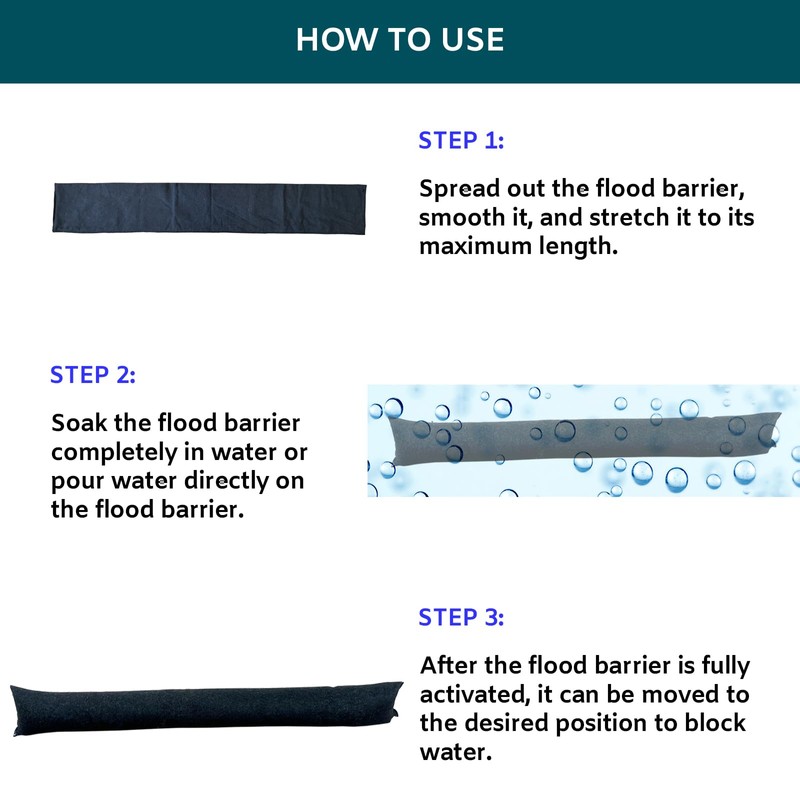 HOW TO USE

STEP 1:

Spread out the flood barrier, smooth it, and stretch it to its maximum length.

STEP 2:

Soak the flood barrier completely in water or pour water directly on the flood barrier.

STEP 3:

After the flood barrier is fully activated, it can be moved to the desired position to block water.