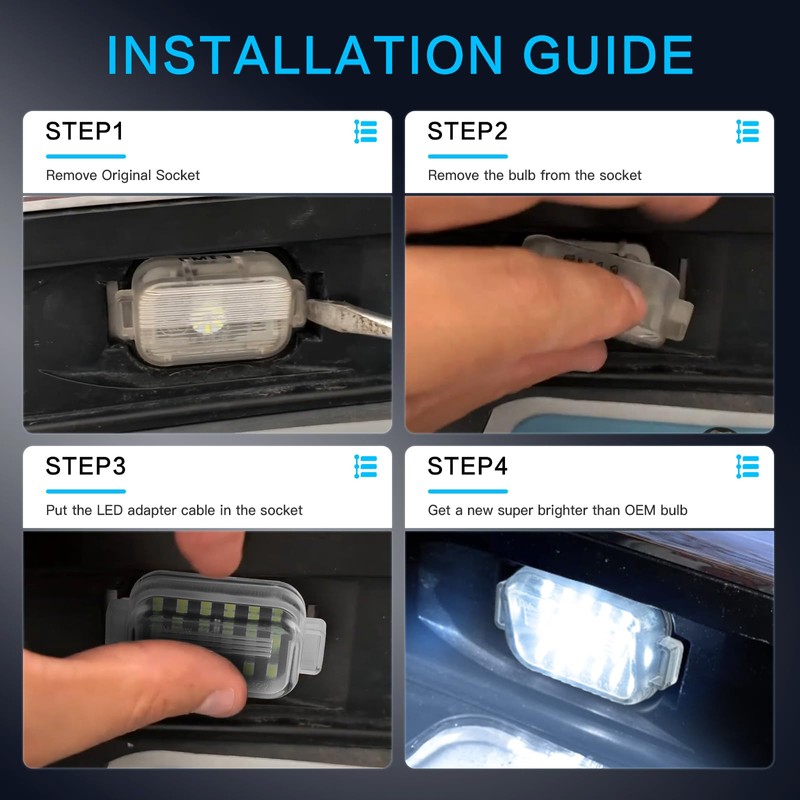 INSTALLATION GUIDE

STEP1

Remove Original Socket

STEP2

Remove the bulb from the socket

STEP3

Put the LED adapter cable in the socket

STEP4

Get a new super brighter than OEM bulb