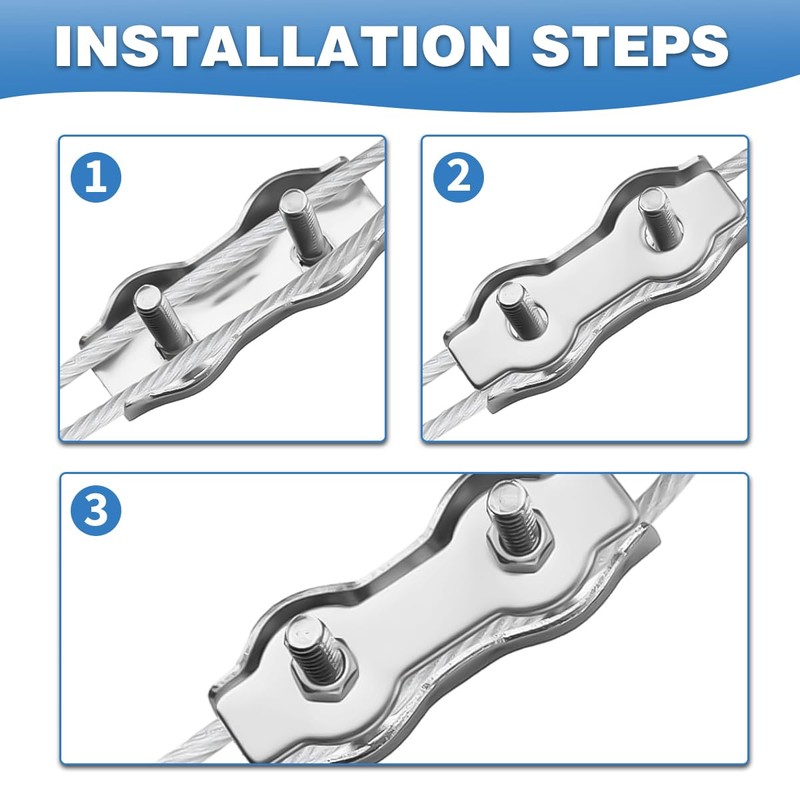 INSTALLATION STEPS

1

2

3