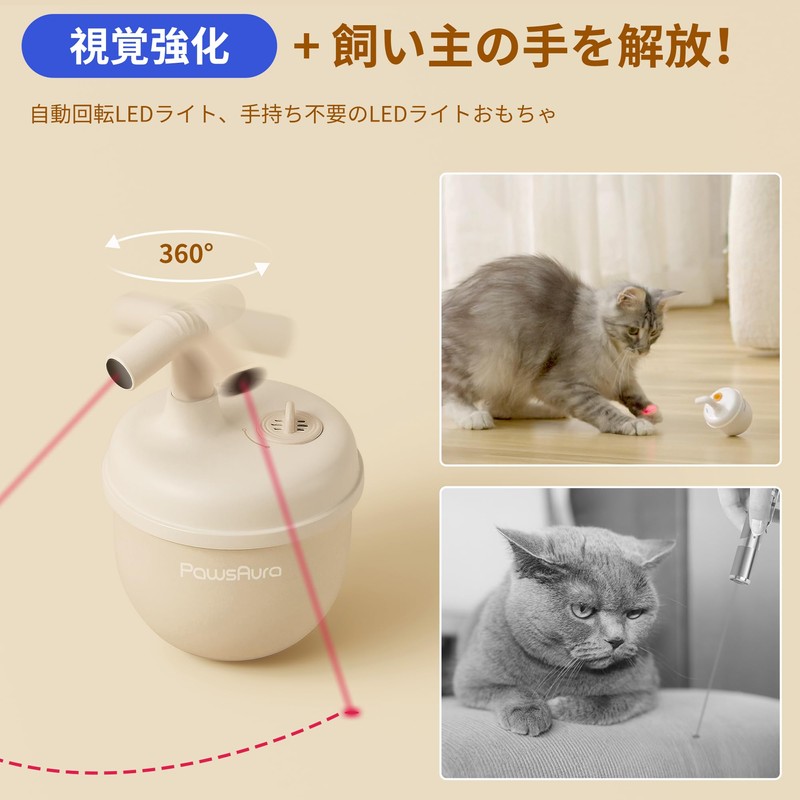 視覚強化 + 飼い主の手を解放!

自動回転LEDライト、手持ち不要のLEDライトおもちゃ

360°

PawsAura