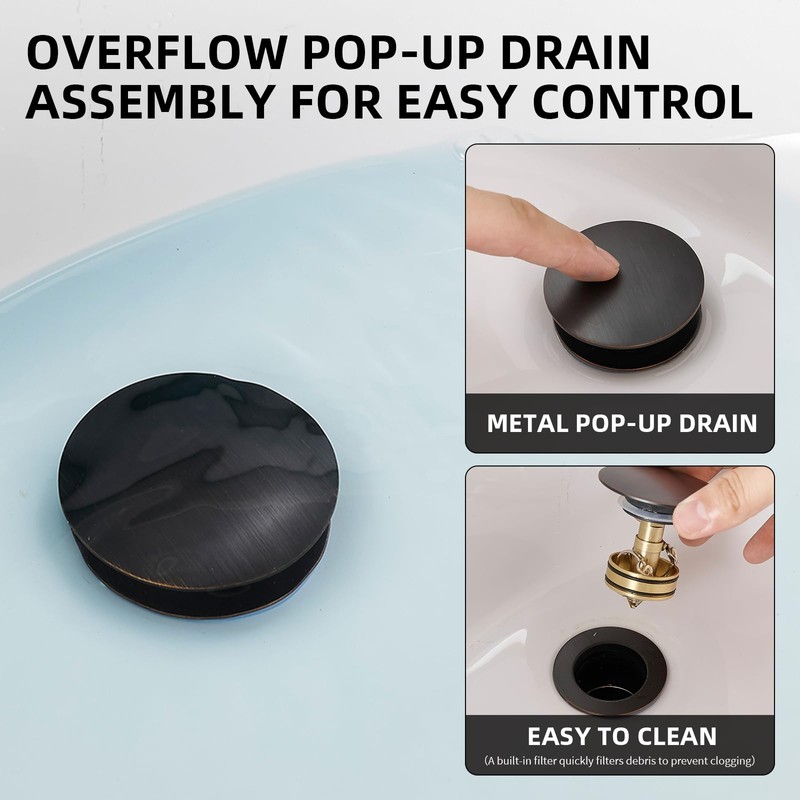 OVERFLOW POP-UP DRAIN ASSEMBLY FOR EASY CONTROL

METAL POP-UP DRAIN

EASY TO CLEAN
(A built-in filter quickly filters debris to prevent clogging)