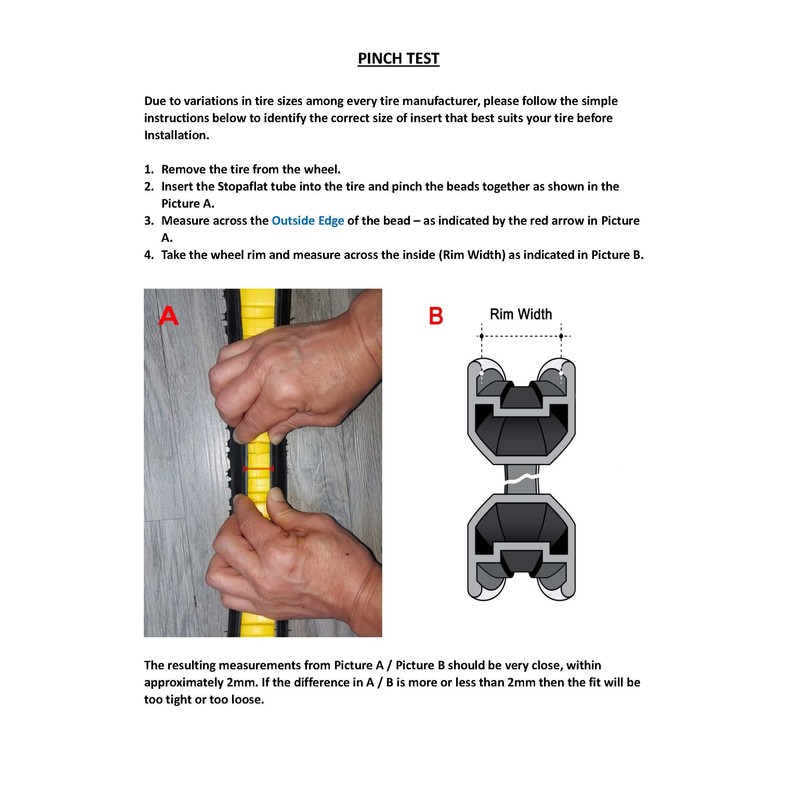 PINCH TEST

Due to variations in tire sizes among every tire manufacturer, please follow the simple instructions below to identify the correct size of insert that best suits your tire before Installation.

1. Remove the tire from the wheel.
2. Insert the Stopaflat tube into the tire and pinch the beads together as shown in the Picture A.
3. Measure across the Outside Edge of the bead – as indicated by the red arrow in Picture A.
4. Take the wheel rim and measure across the inside (Rim Width) as indicated in Picture B.

A

B

Rim Width

The resulting measurements from Picture A / Picture B should be very close, within approximately 2mm. If the difference in A / B is more or less than 2mm then the fit will be too tight or too loose.