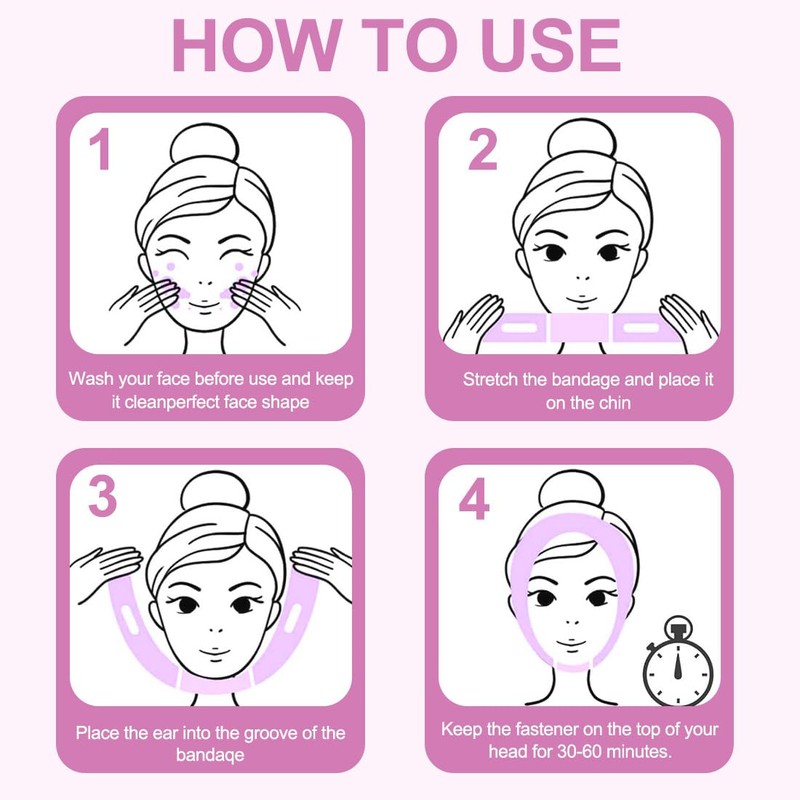 HOW TO USE

1

Wash your face before use and keep it cleanperfect face shape

2

Stretch the bandage and place it on the chin

3

Place the ear into the groove of the bandaqe

4

Keep the fastener on the top of your head for 30-60 minutes.