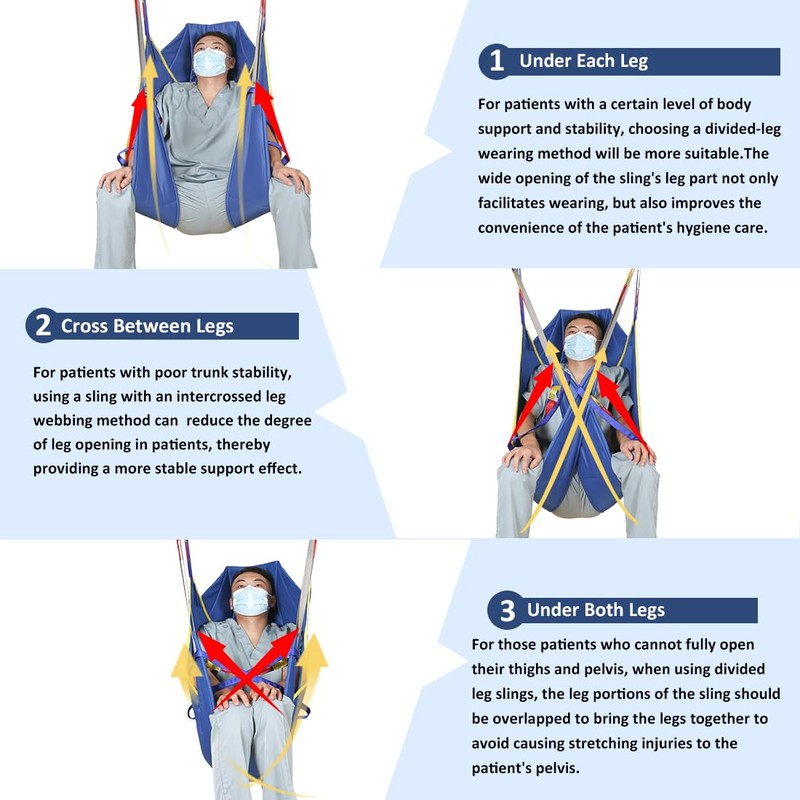 1 Under Each Leg

For patients with a certain level of body support and stability, choosing a divided-leg wearing method will be more suitable.The wide opening of the sling's leg part not only facilitates wearing, but also improves the convenience of the patient's hygiene care.

2 Cross Between Legs

For patients with poor trunk stability, using a sling with an intercrossed leg webbing method can reduce the degree of leg opening in patients, thereby providing a more stable support effect.

3 Under Both Legs

For those patients who cannot fully open their thighs and pelvis, when using divided leg slings, the leg portions of the sling should be overlapped to bring the legs together to avoid causing stretching injuries to the patient's pelvis.