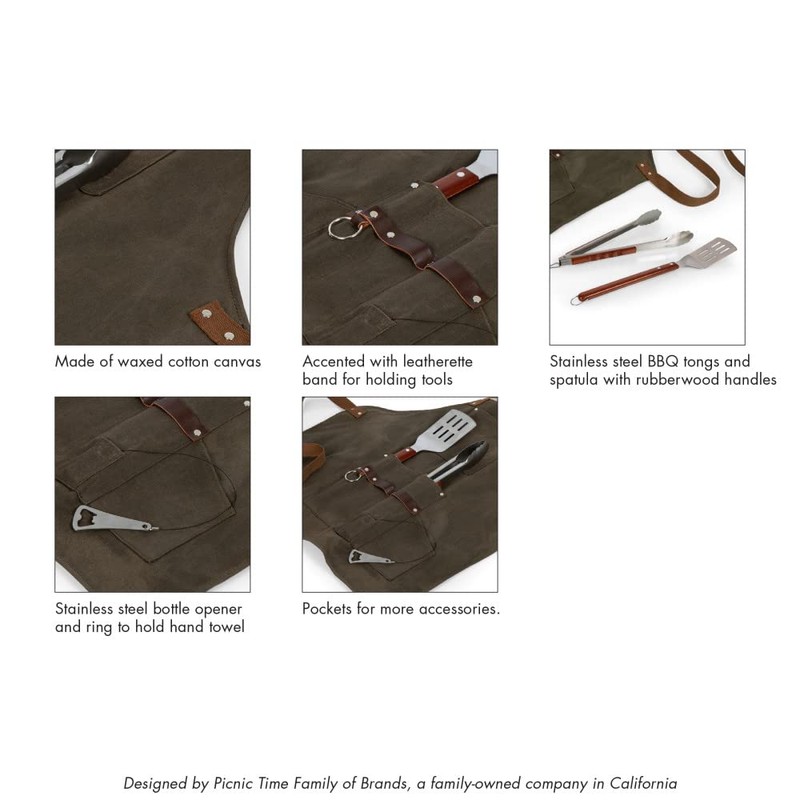 Made of waxed cotton canvas

Accented with leatherette band for holding tools

Stainless steel BBQ tongs and spatula with rubberwood handles

Stainless steel bottle opener and ring to hold hand towel

Pockets for more accessories.

Designed by Picnic Time Family of Brands, a family-owned company in California