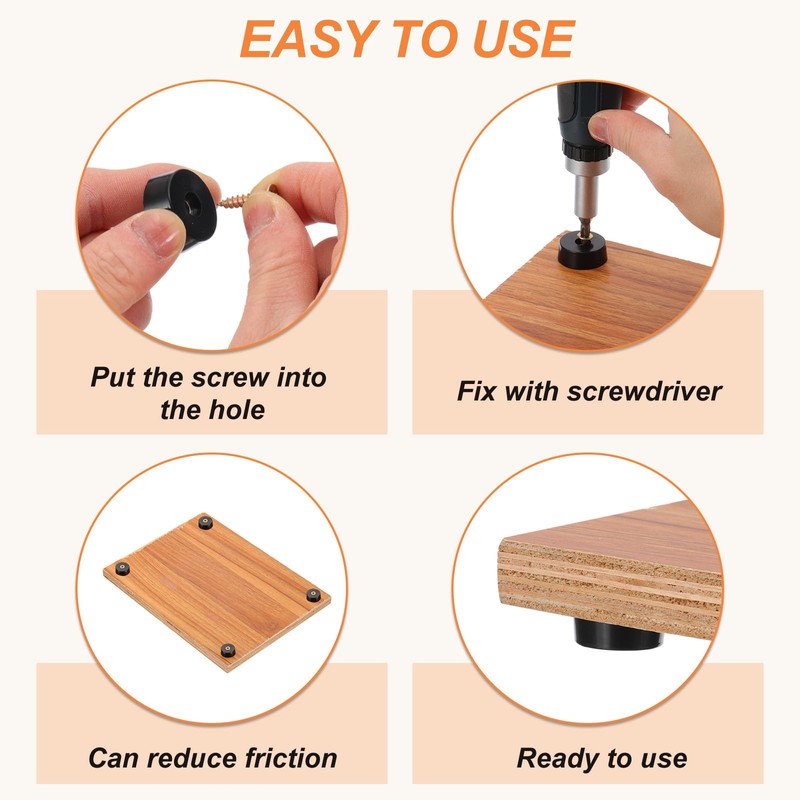 EASY TO USE

Put the screw into the hole

Fix with screwdriver

Can reduce friction

Ready to use