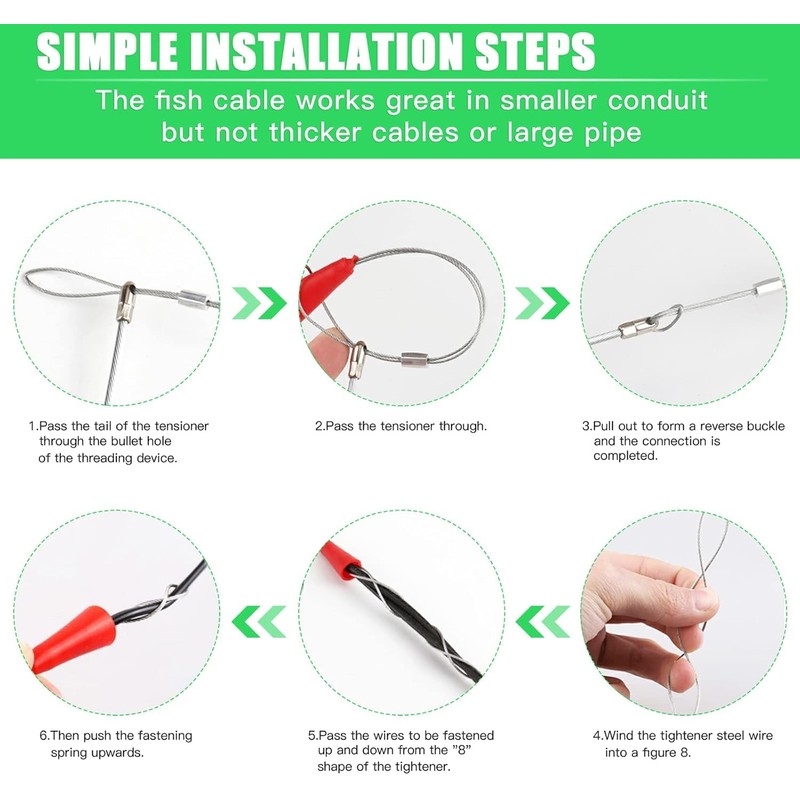 SIMPLE INSTALLATION STEPS

The fish cable works great in smaller conduit but not thicker cables or large pipe

1.Pass the tail of the tensioner through the bullet hole of the threading device.

2.Pass the tensioner through.

3.Pull out to form a reverse buckle and the connection is completed.

6.Then push the fastening spring upwards.

5.Pass the wires to be fastened up and down from the "8" shape of the tightener.

4.Wind the tightener steel wire into a figure 8.