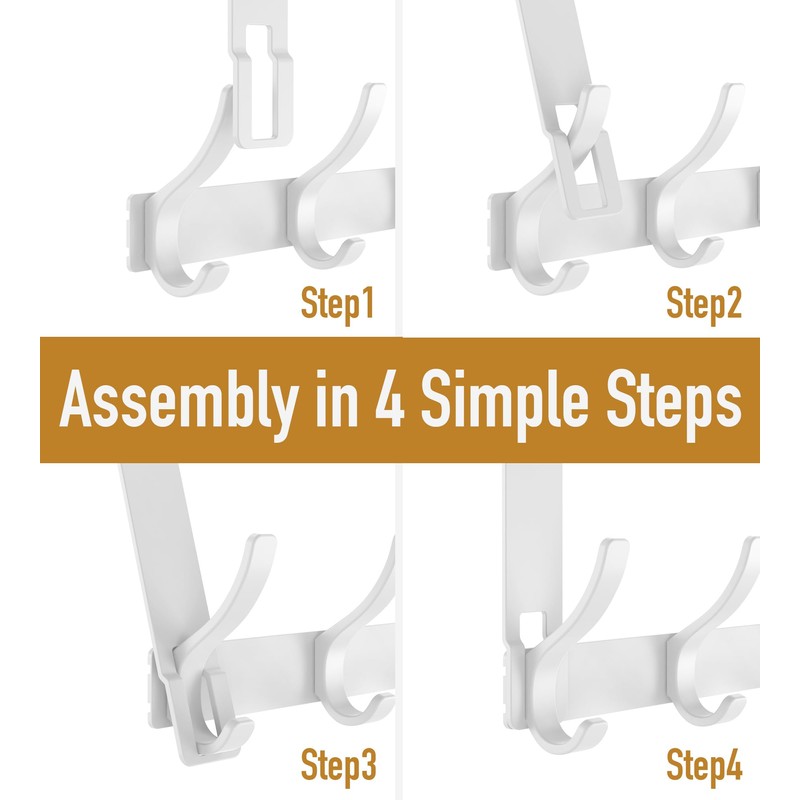 Step1

Step2

Assembly in 4 Simple Steps

Step3

Step4