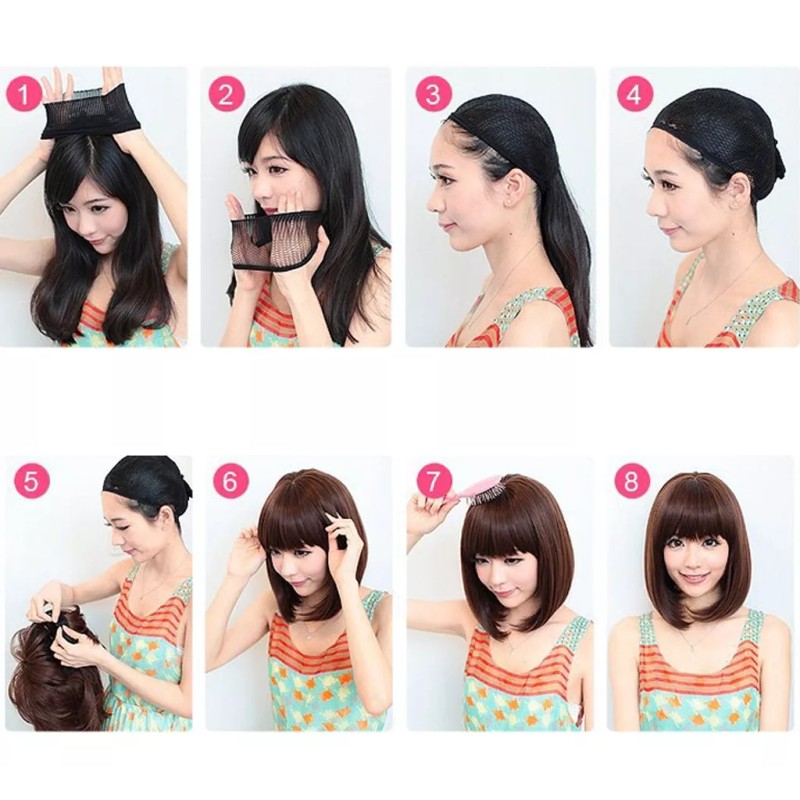 1
2
3
4
5
6
7
8