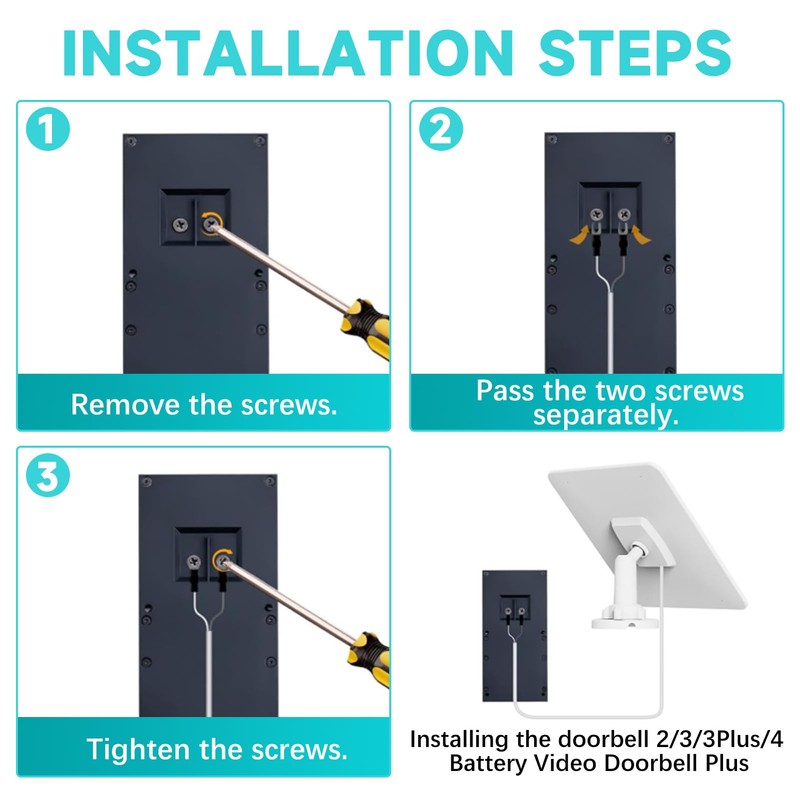 INSTALLATION STEPS

1

Remove the screws.

2

Pass the two screws separately.

3

Tighten the screws.

Installing the doorbell 2/3/3Plus/4 Battery Video Doorbell Plus