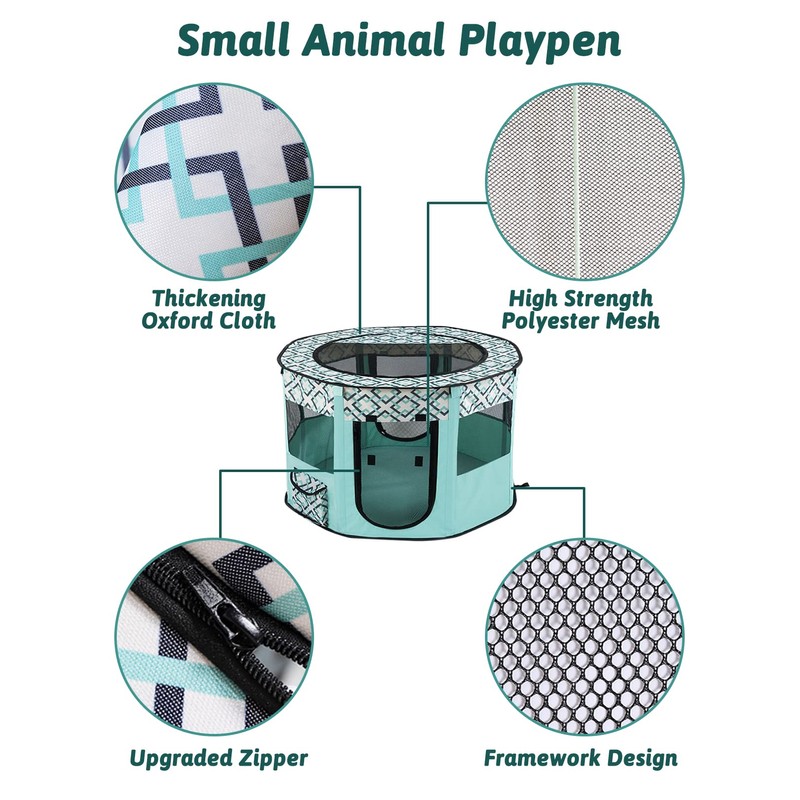 Small Animal Playpen

Thickening Oxford Cloth

High Strength Polyester Mesh

Upgraded Zipper

Framework Design