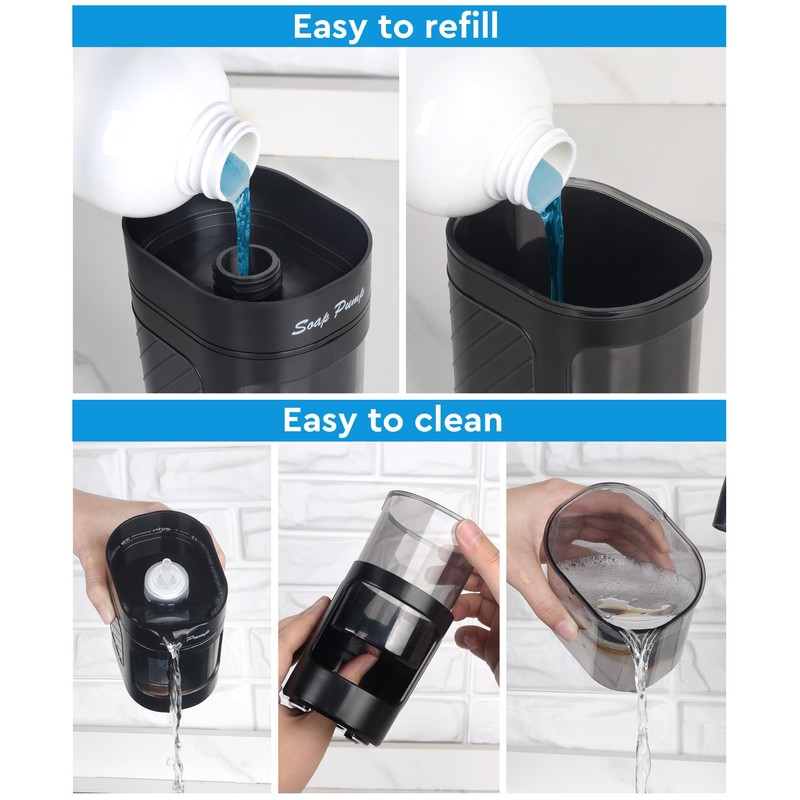 Easy to refill

Soap Pump

Easy to clean

Pump