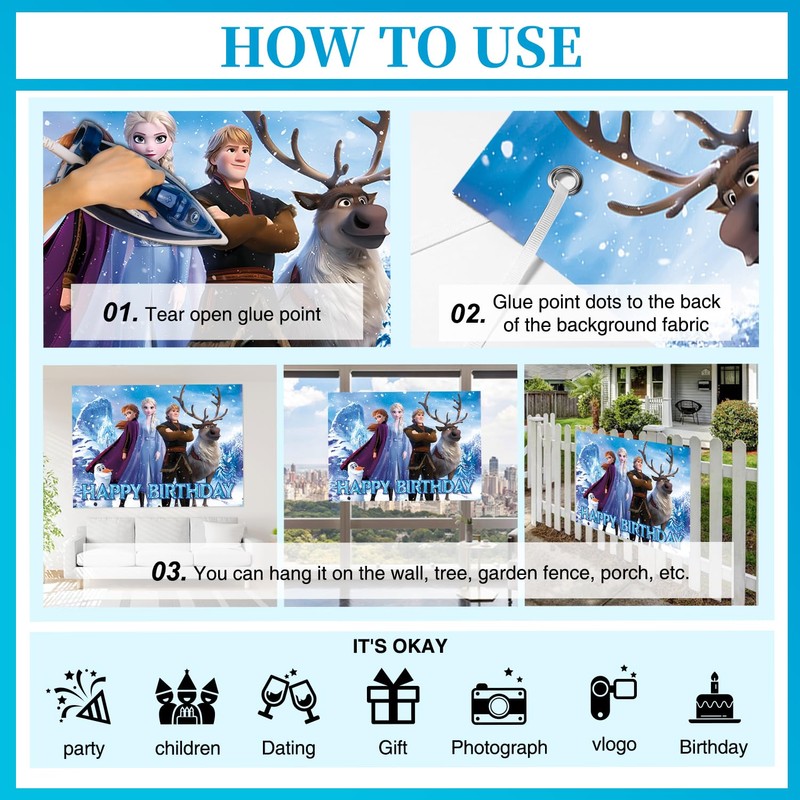 HOW TO USE

01. Tear open glue point

02. Glue point dots to the back of the background fabric

HAPPY BIRTHDAY

HAPPY BIRTHDAY

HAPPY BIRTHDAY

03. You can hang it on the wall, tree, garden fence, porch, etc.

IT'S OKAY

party

children

Dating

Gift

Photograph

vlogo

Birthday