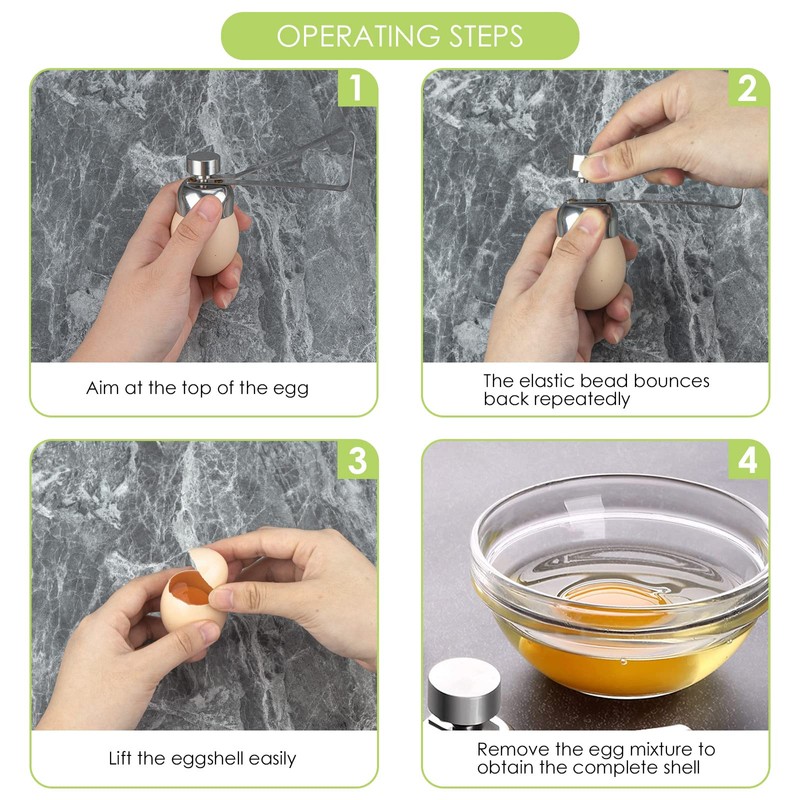 OPERATING STEPS

1

Aim at the top of the egg

2

The elastic bead bounces back repeatedly

3

Lift the eggshell easily

4

Remove the egg mixture to obtain the complete shell