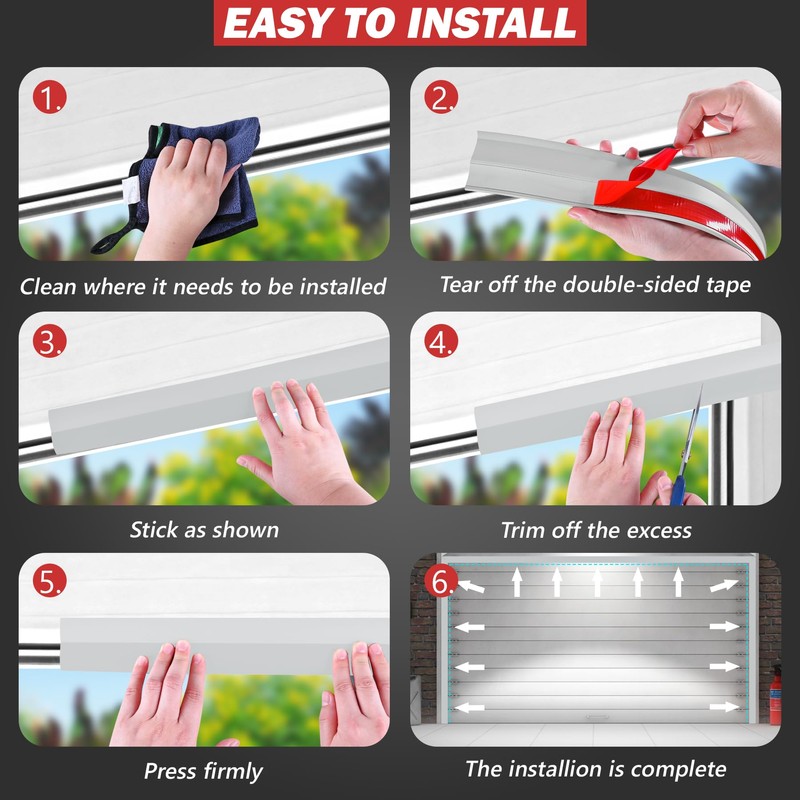 EASY TO INSTALL

1.
Clean where it needs to be installed

2.
Tear off the double-sided tape

3.
Stick as shown

4.
Trim off the excess

5.
Press firmly

6.
The installion is complete