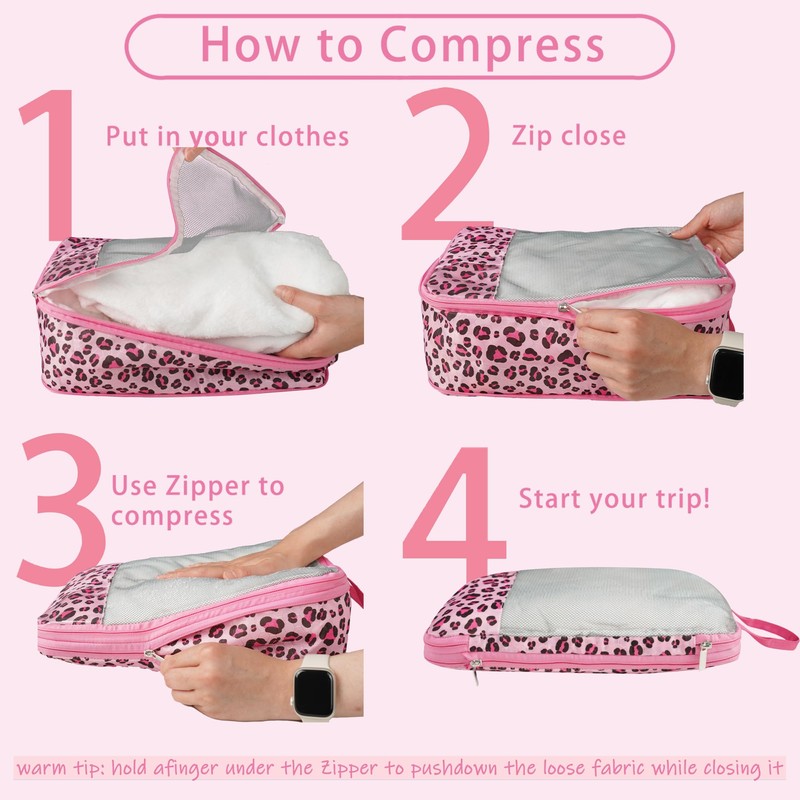 How to Compress

1 Put in your clothes

2 Zip close

3 Use Zipper to compress

4 Start your trip!

warm tip: hold afinger under the Zipper to pushdown the loose fabric while closing it