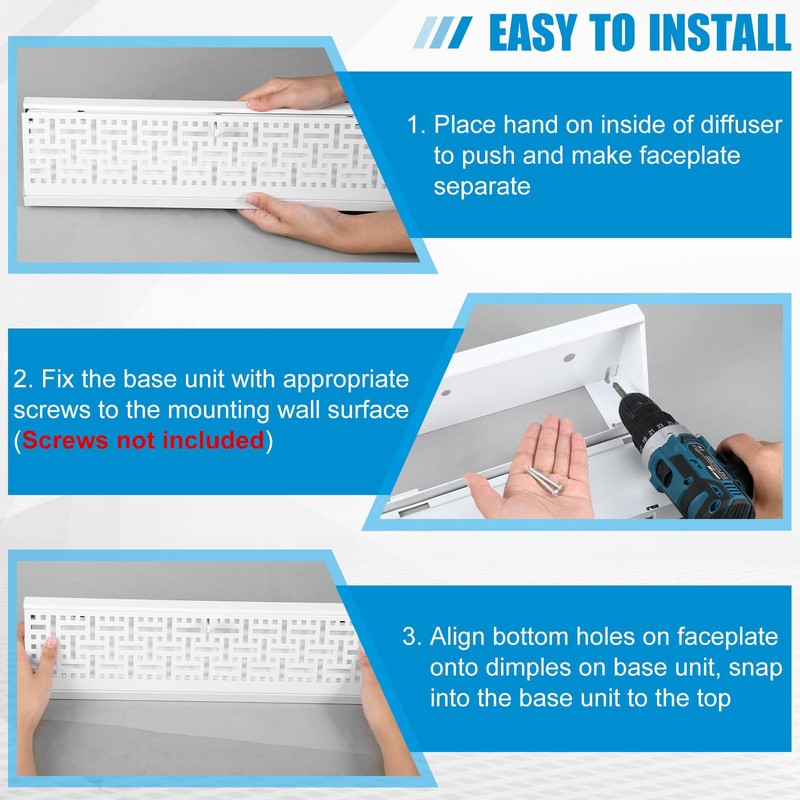 EASY TO INSTALL

1. Place hand on inside of diffuser to push and make faceplate separate

2. Fix the base unit with appropriate screws to the mounting wall surface (Screws not included)

3. Align bottom holes on faceplate onto dimples on base unit, snap into the base unit to the top