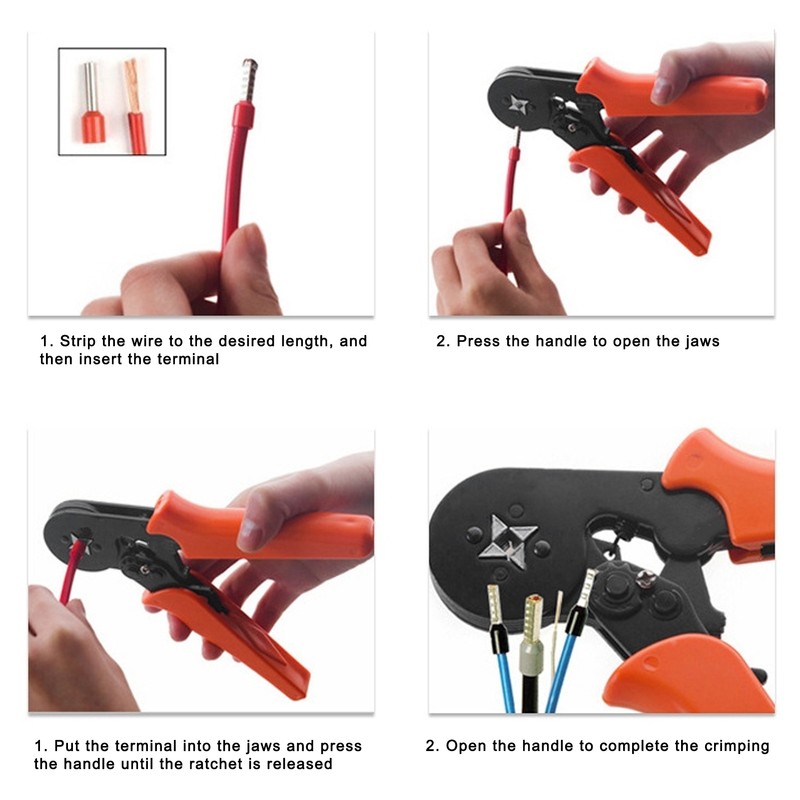 1. Strip the wire to the desired length, and then insert the terminal

2. Press the handle to open the jaws

1. Put the terminal into the jaws and press the handle until the ratchet is released

2. Open the handle to complete the crimping