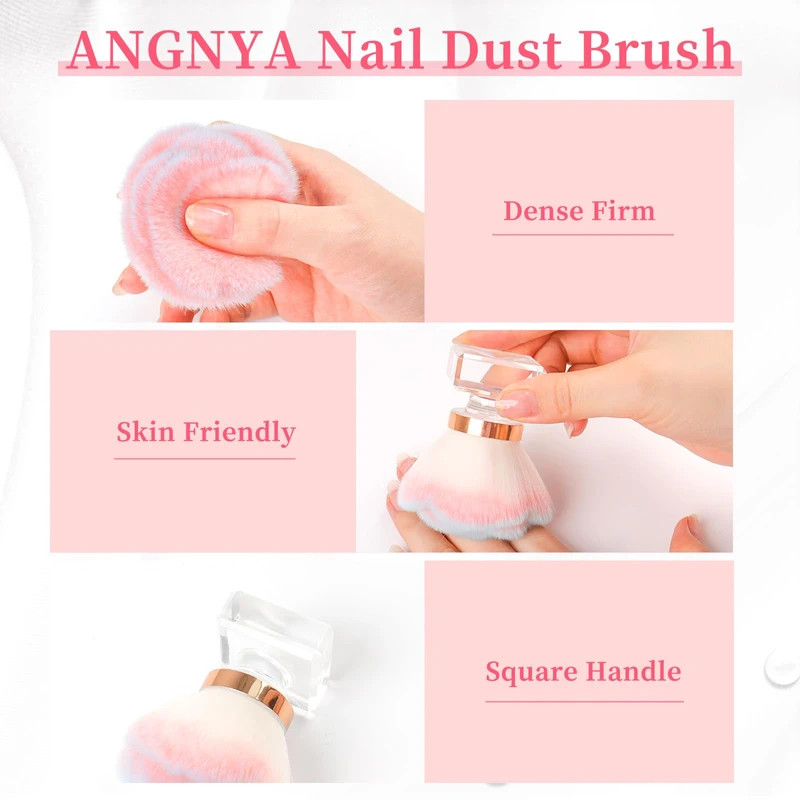 ANGNYA Nail Dust Brush

Dense Firm

Skin Friendly

Square Handle