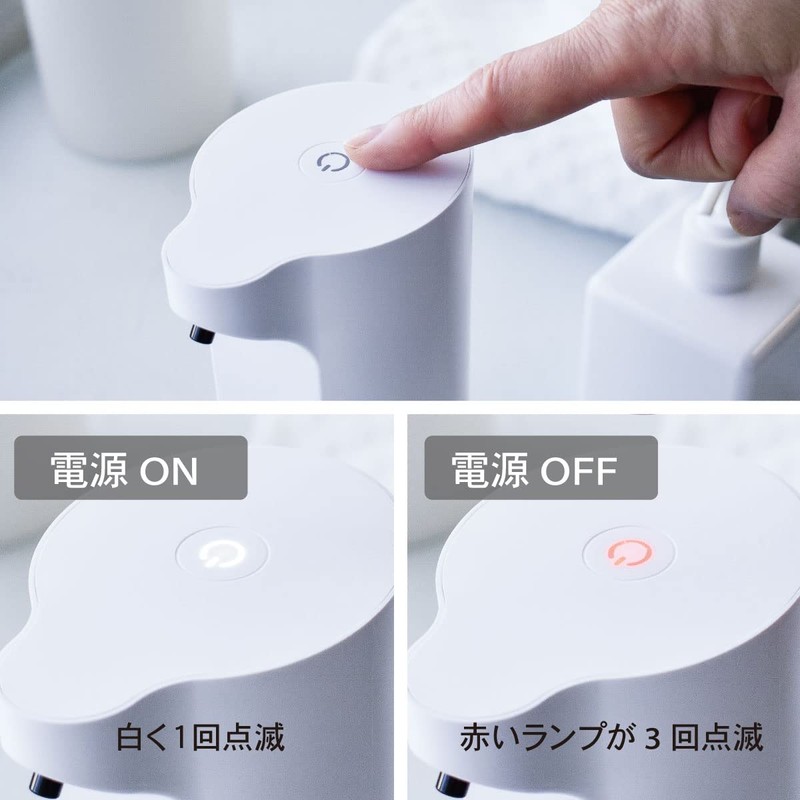 電源 ON

白く1回点滅

電源 OFF

赤いランプが 3 回点滅