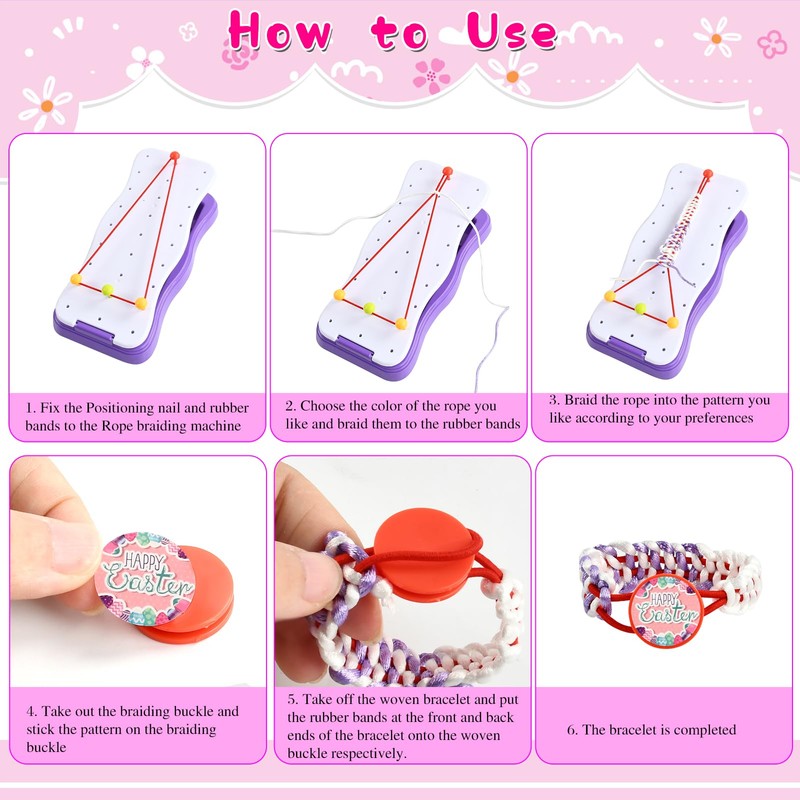 How to Use

1. Fix the Positioning nail and rubber bands to the Rope braiding machine

2. Choose the color of the rope you like and braid them to the rubber bands

3. Braid the rope into the pattern you like according to your preferences

HAPPY Easter

4. Take out the braiding buckle and stick the pattern on the braiding buckle

5. Take off the woven bracelet and put the rubber bands at the front and back ends of the bracelet onto the woven buckle respectively.

HAPPY Easter

6. The bracelet is completed