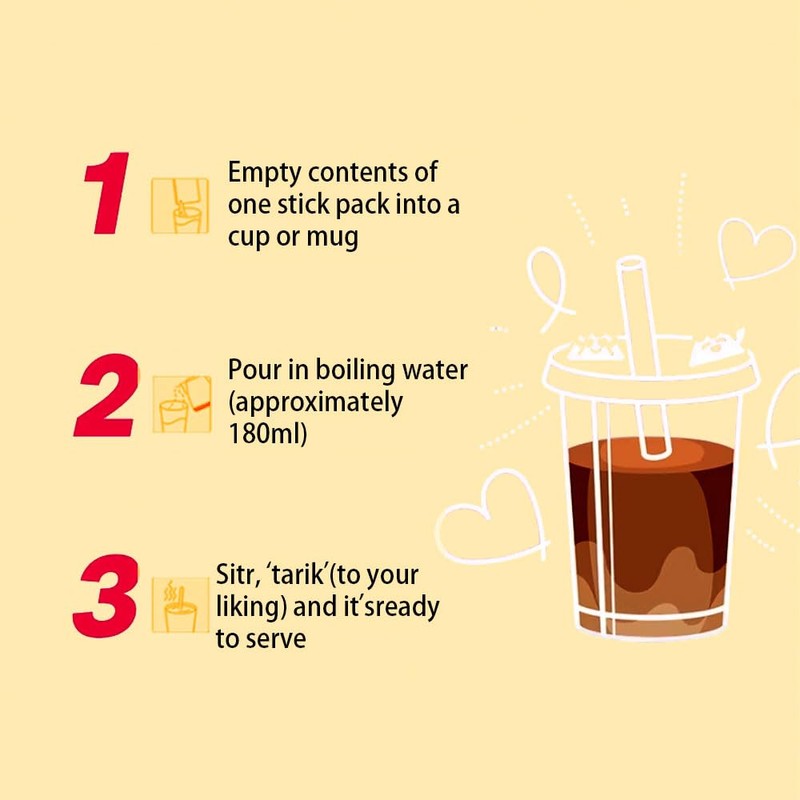 1 Empty contents of one stick pack into a cup or mug

2 Pour in boiling water (approximately 180ml)

3 Sitr, ‘tarik’(to your liking) and it’sready to serve