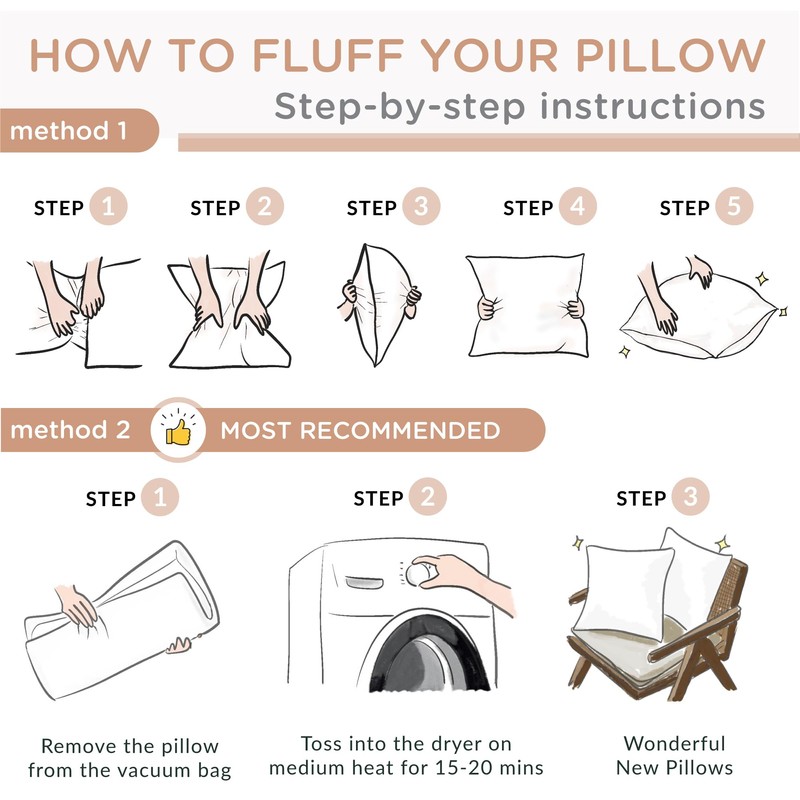 HOW TO FLUFF YOUR PILLOW
Step-by-step instructions

method 1

STEP 1 STEP 2 STEP 3 STEP 4 STEP 5

method 2 MOST RECOMMENDED

STEP 1
Remove the pillow from the vacuum bag

STEP 2
Toss into the dryer on medium heat for 15-20 mins

STEP 3
Wonderful New Pillows