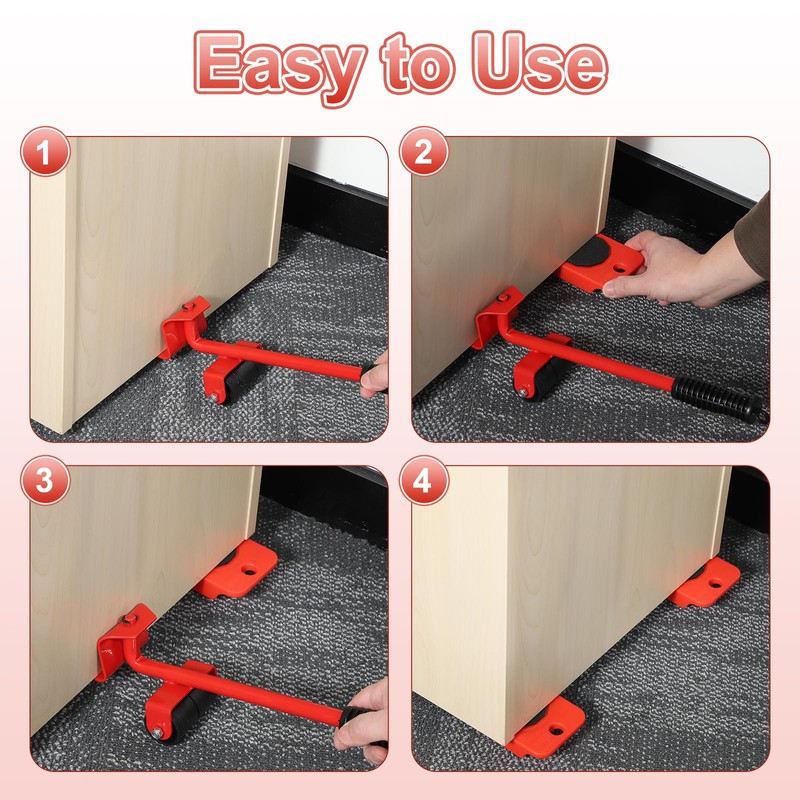 Easy to Use

1

2

3

4