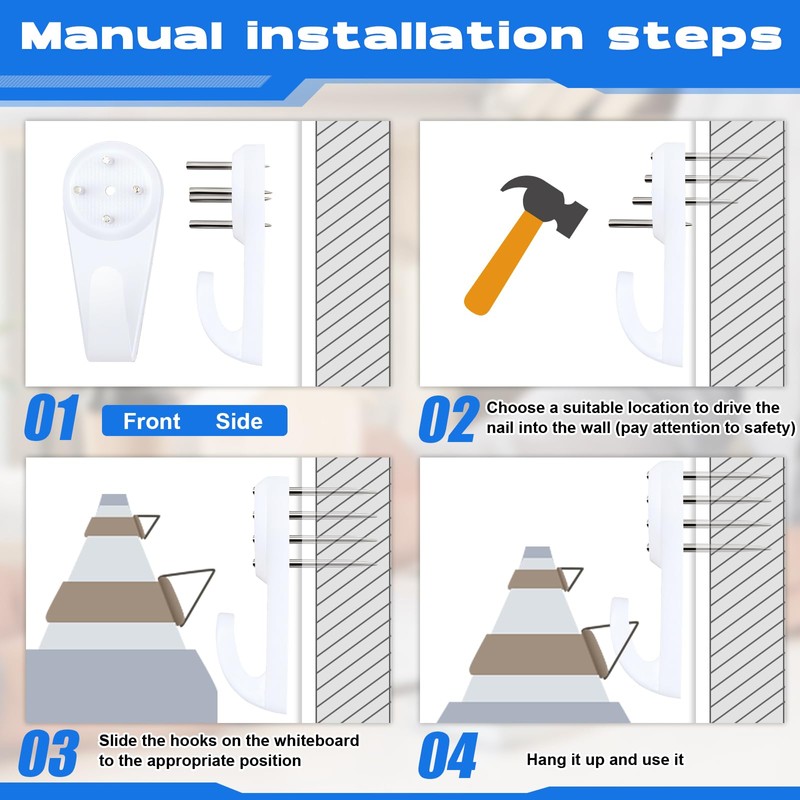 Manual installation steps

01 Front Side

02 Choose a suitable location to drive the nail into the wall (pay attention to safety)

03 Slide the hooks on the whiteboard to the appropriate position

04 Hang it up and use it