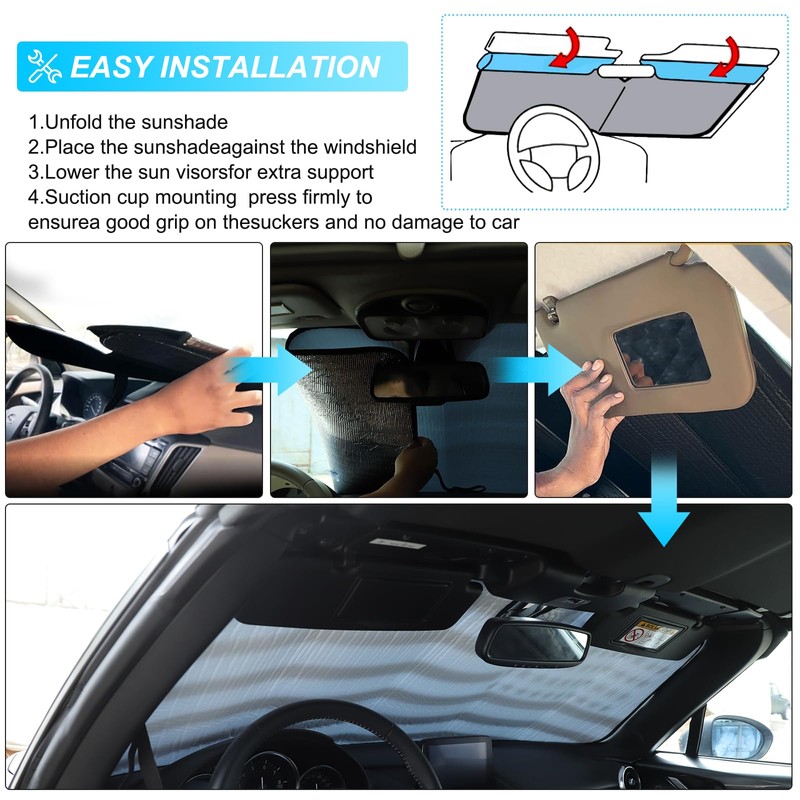 EASY INSTALLATION

1.Unfold the sunshade
2.Place the sunshadeagainst the windshield
3.Lower the sun visorsfor extra support
4.Suction cup mounting press firmly to ensurea good grip on thesuckers and no damage to car