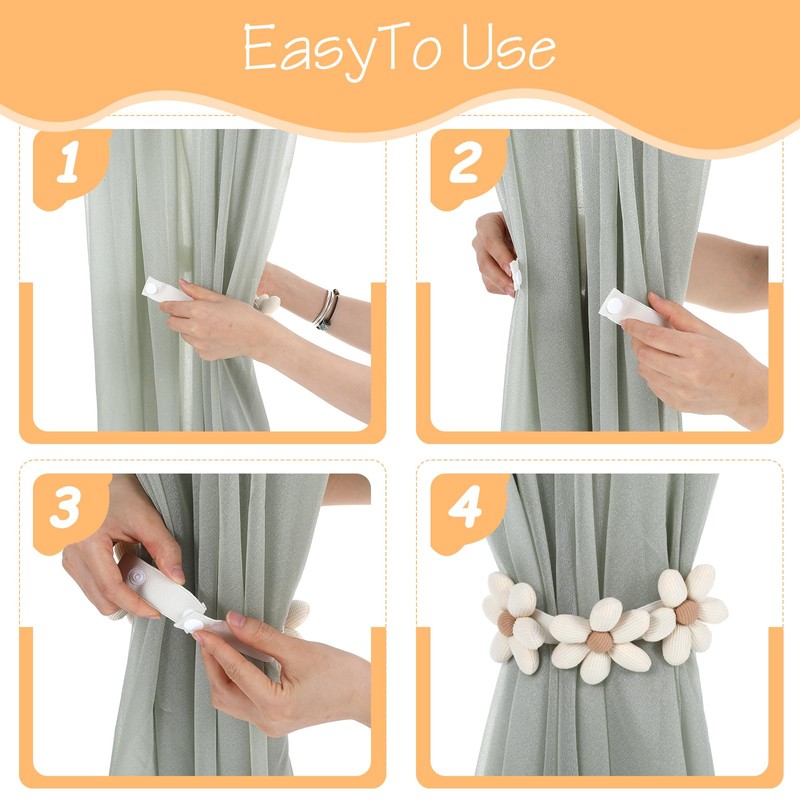 EasyTo Use

1

2

3

4