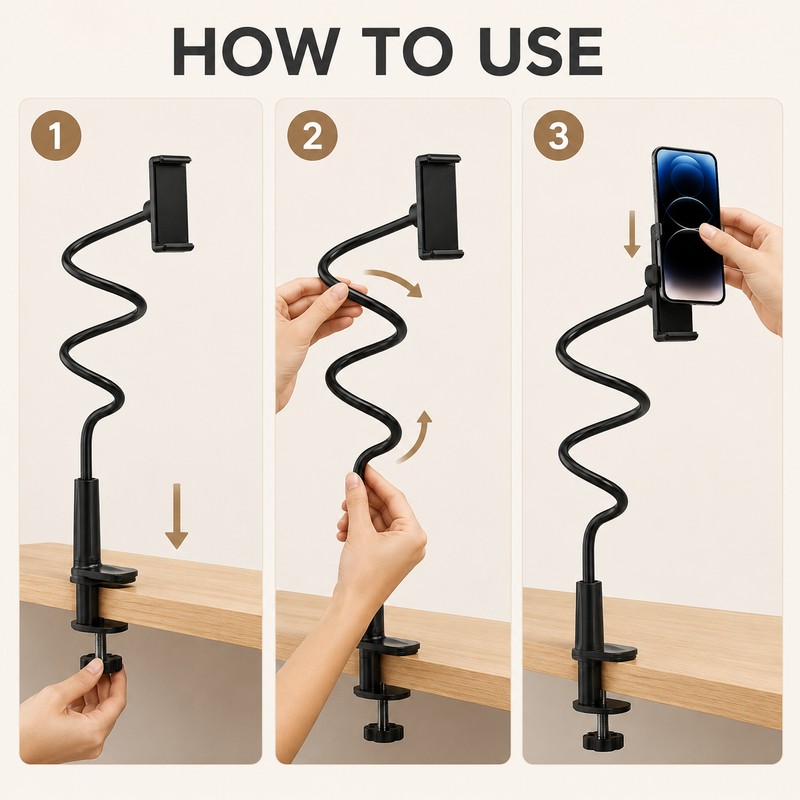 HOW TO USE

1

2

3