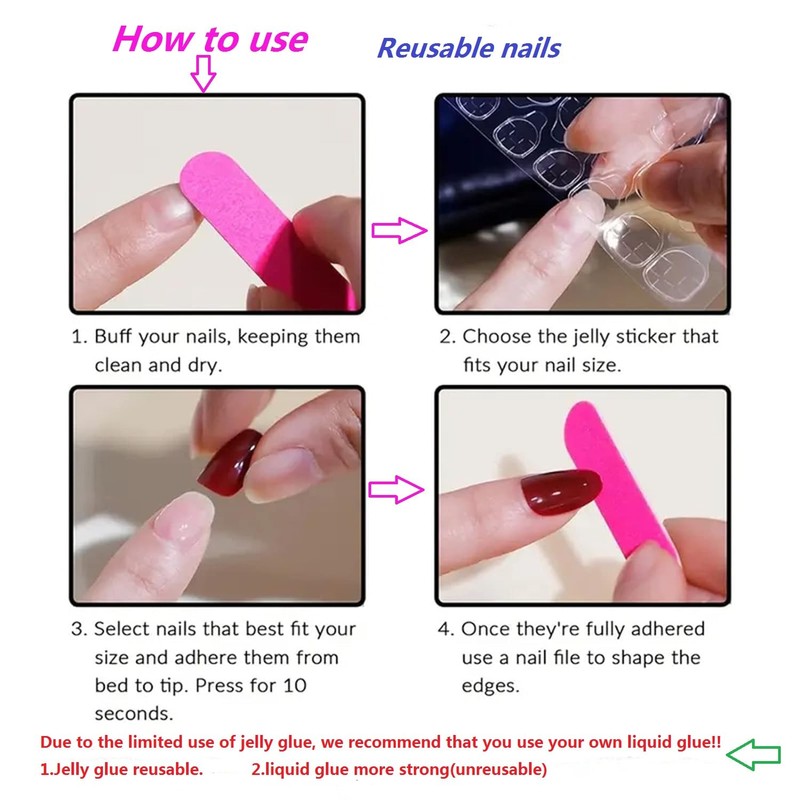 How to use

Reusable nails

1. Buff your nails, keeping them clean and dry.

2. Choose the jelly sticker that fits your nail size.

3. Select nails that best fit your size and adhere them from bed to tip. Press for 10 seconds.

4. Once they're fully adhered use a nail file to shape the edges.

Due to the limited use of jelly glue, we recommend that you use your own liquid glue!!

1.Jelly glue reusable. 2.liquid glue more strong(unreusable)