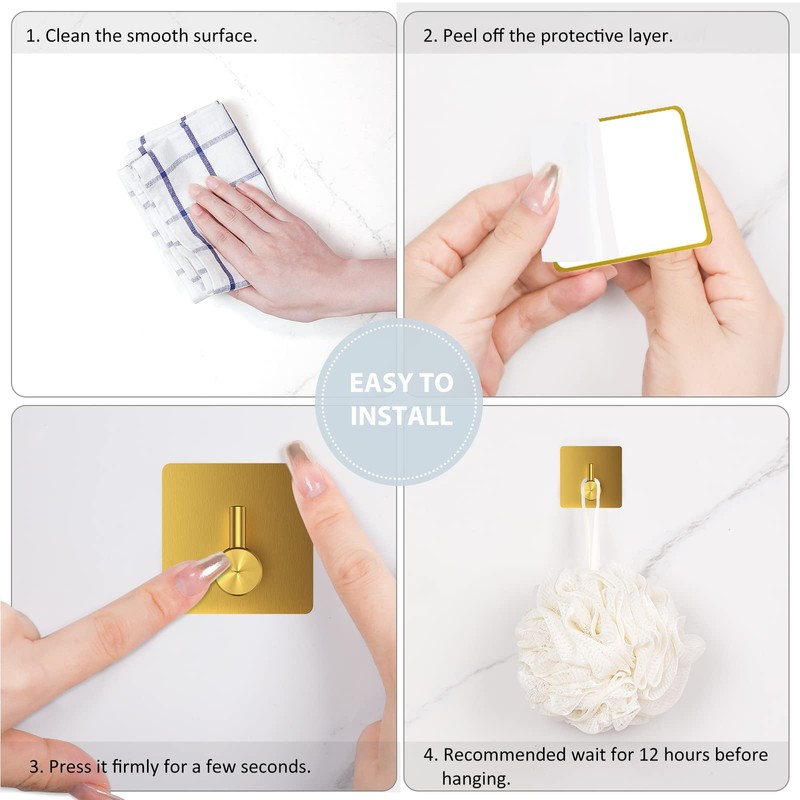 1. Clean the smooth surface.

2. Peel off the protective layer.

EASY TO INSTALL

3. Press it firmly for a few seconds.

4. Recommended wait for 12 hours before hanging.