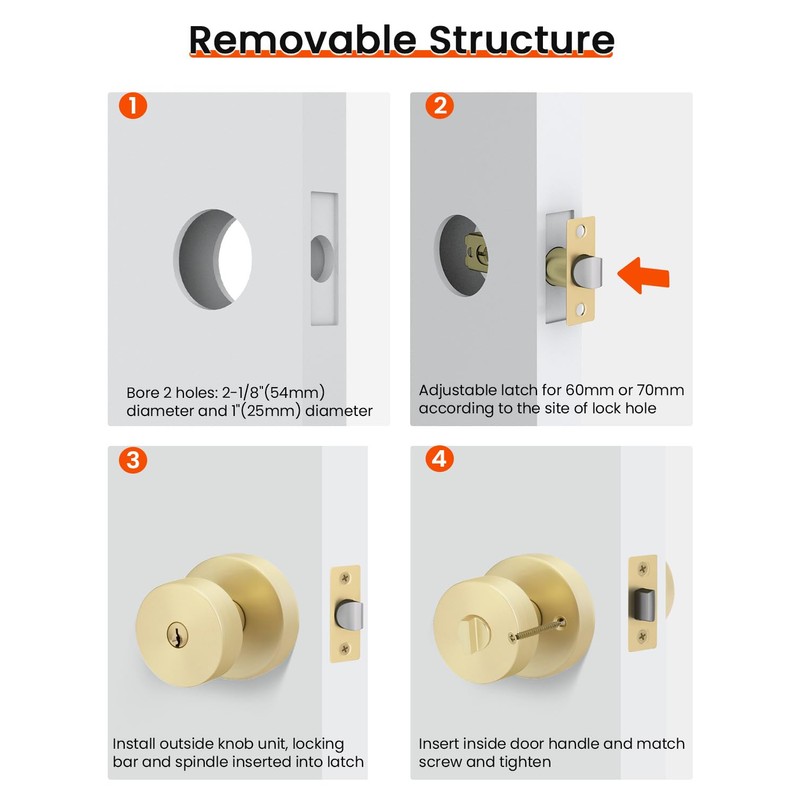 Removable Structure

1

Bore 2 holes: 2-1/8"(54mm) diameter and 1"(25mm) diameter

2

Adjustable latch for 60mm or 70mm according to the site of lock hole

3

Install outside knob unit, locking bar and spindle inserted into latch

4

Insert inside door handle and match screw and tighten