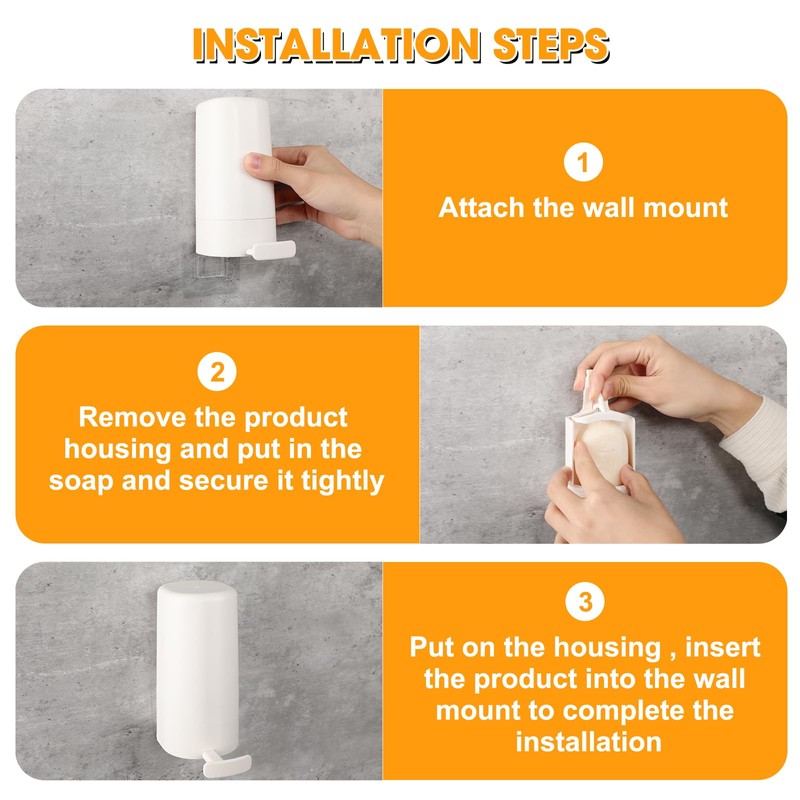 INSTALLATION STEPS

1
Attach the wall mount

2
Remove the product housing and put in the soap and secure it tightly

3
Put on the housing , insert the product into the wall mount to complete the installation