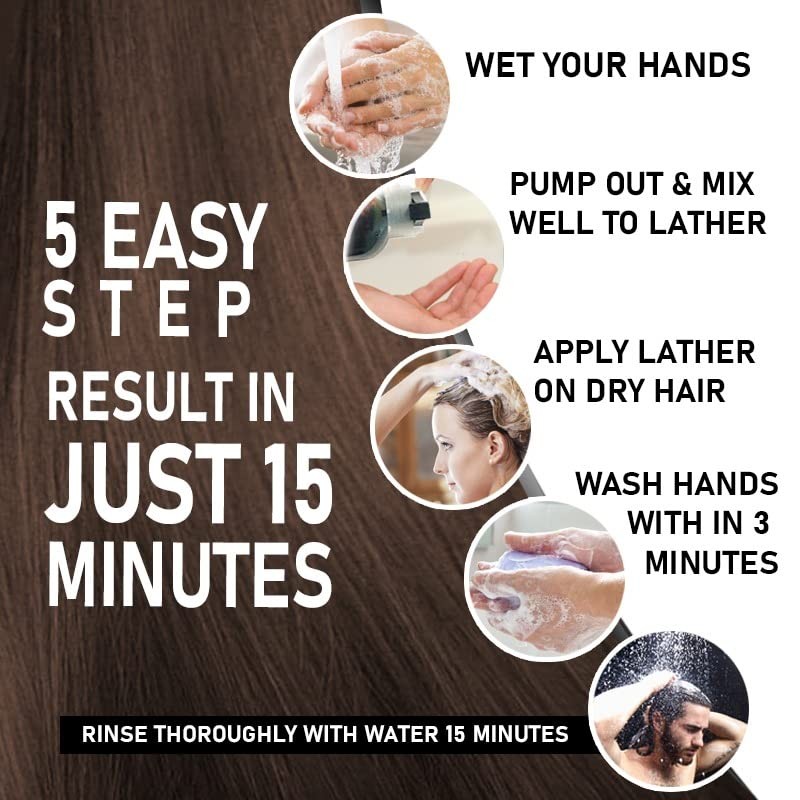 5 EASY STEP RESULT IN JUST 15 MINUTES

WET YOUR HANDS

PUMP OUT & MIX WELL TO LATHER

APPLY LATHER ON DRY HAIR

WASH HANDS WITH IN 3 MINUTES

RINSE THOROUGHLY WITH WATER 15 MINUTES