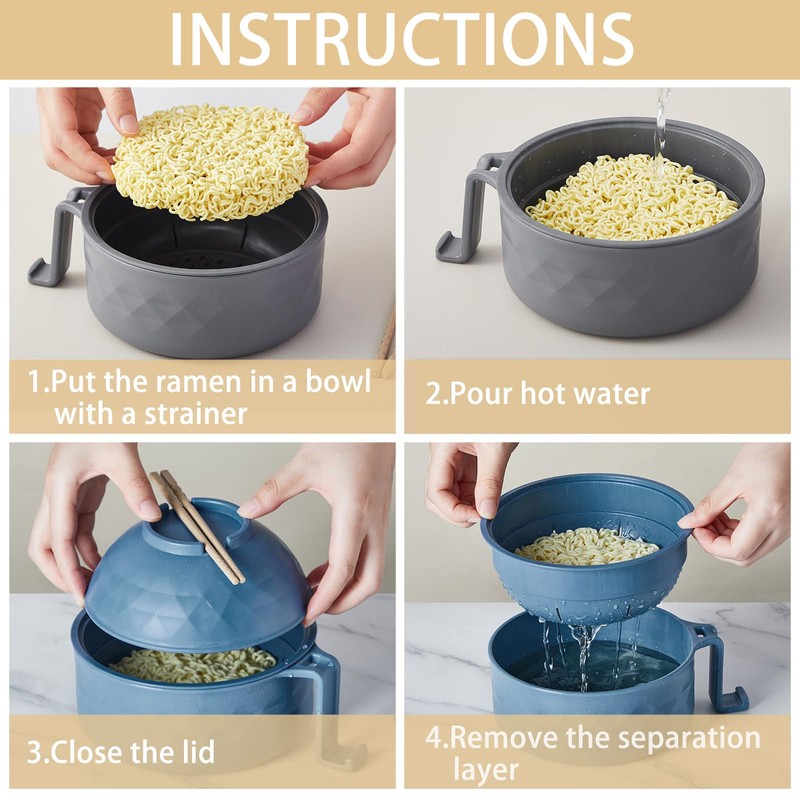 INSTRUCTIONS

1.Put the ramen in a bowl with a strainer

2.Pour hot water

3.Close the lid

4.Remove the separation layer