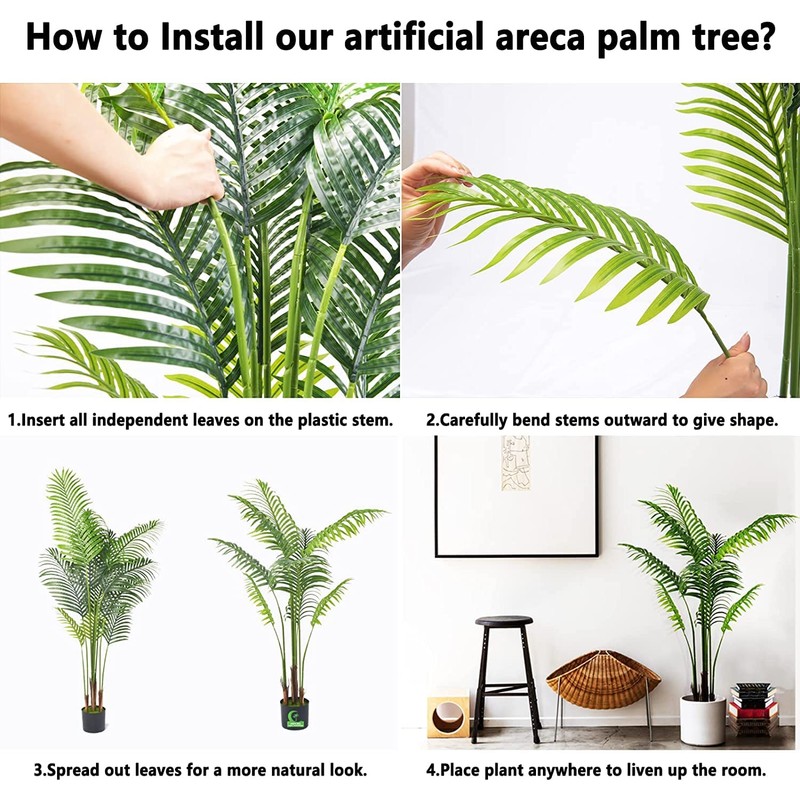 How to Install our artificial areca palm tree?

1.Insert all independent leaves on the plastic stem.

2.Carefully bend stems outward to give shape.

3.Spread out leaves for a more natural look.

4.Place plant anywhere to liven up the room.