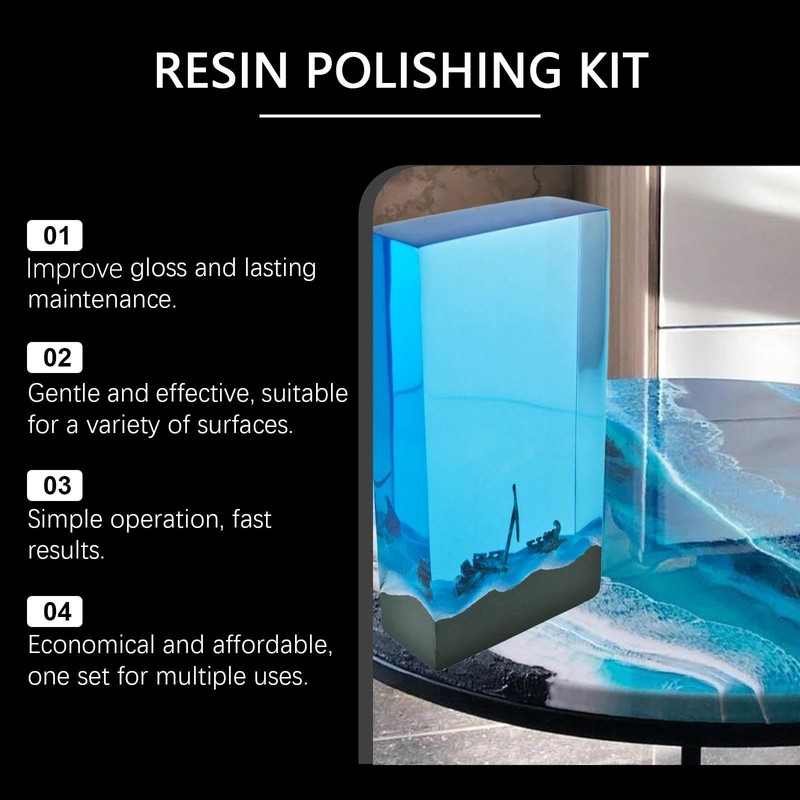 RESIN POLISHING KIT

01
Improve gloss and lasting maintenance.

02
Gentle and effective, suitable for a variety of surfaces.

03
Simple operation, fast results.

04
Economical and affordable, one set for multiple uses.