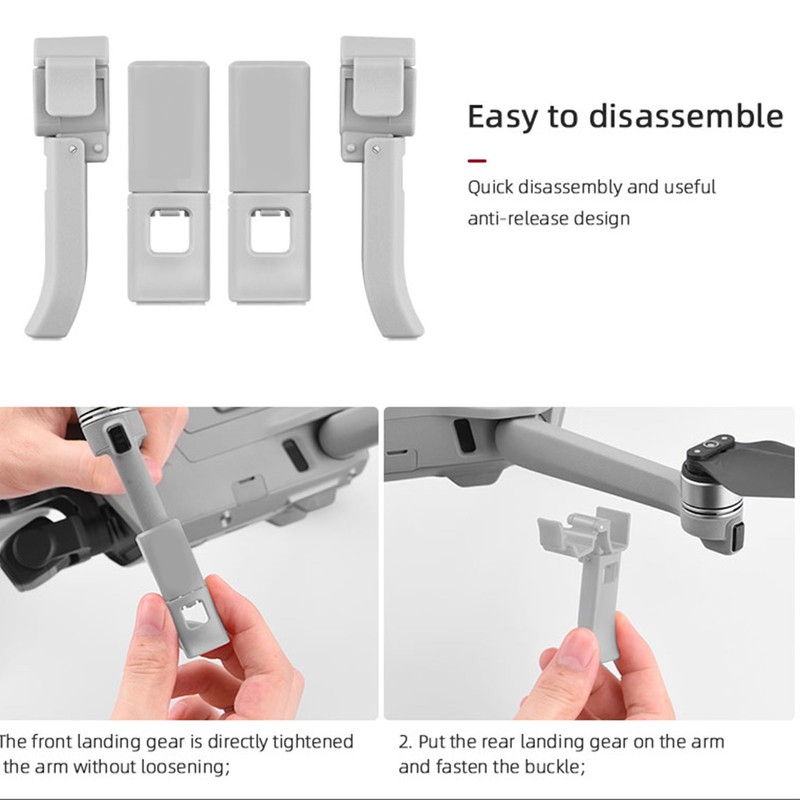 Easy to disassemble

Quick disassembly and useful anti-release design

The front landing gear is directly tightened the arm without loosening;

2. Put the rear landing gear on the arm and fasten the buckle;