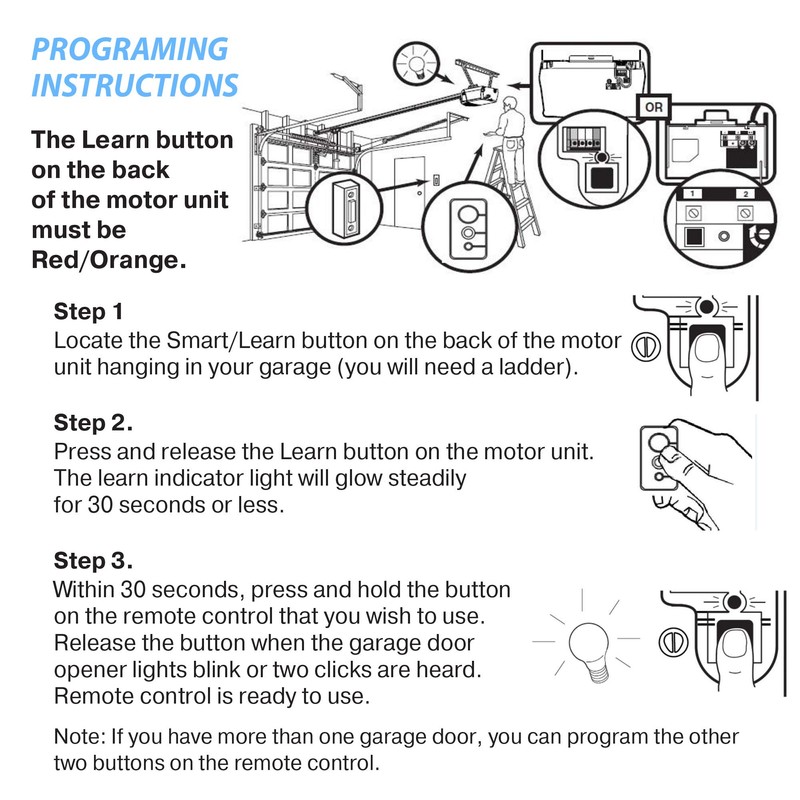 PROGRAMING INSTRUCTIONS

The Learn button on the back of the motor unit must be Red/Orange.

OR

1

2

Step 1
Locate the Smart/Learn button on the back of the motor unit hanging in your garage (you will need a ladder).

Step 2.
Press and release the Learn button on the motor unit. The learn indicator light will glow steadily for 30 seconds or less.

Step 3.
Within 30 seconds, press and hold the button on the remote control that you wish to use. Release the button when the garage door opener lights blink or two clicks are heard. Remote control is ready to use.

Note: If you have more than one garage door, you can program the other two buttons on the remote control.