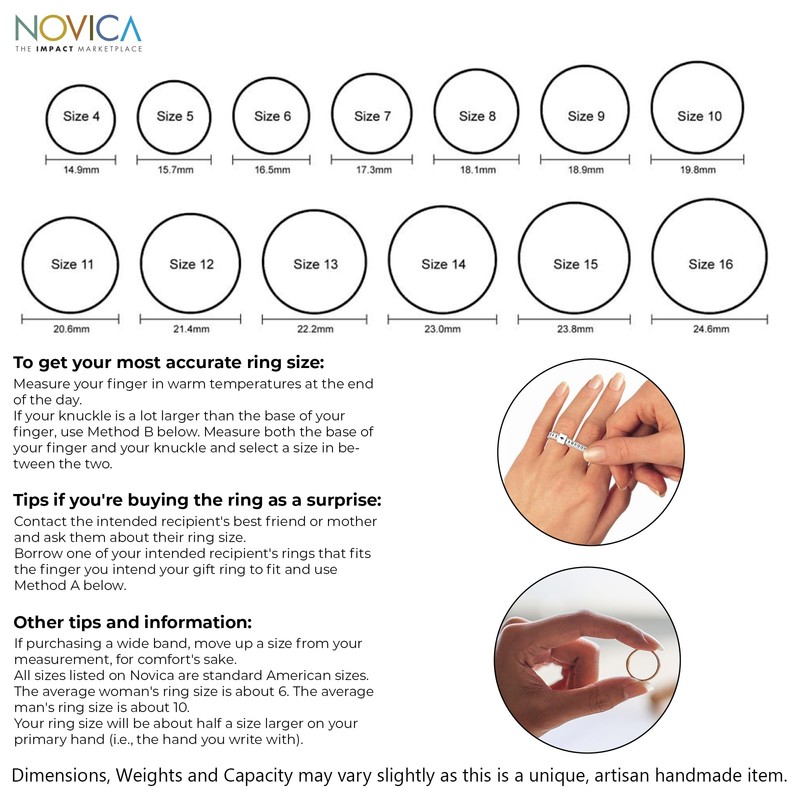 NOVICA
THE IMPACT MARKETPLACE

Size 4
14.9mm

Size 5
15.7mm

Size 6
16.5mm

Size 7
17.3mm

Size 8
18.1mm

Size 9
18.9mm

Size 10
19.8mm

Size 11
20.6mm

Size 12
21.4mm

Size 13
22.2mm

Size 14
23.0mm

Size 15
23.8mm

Size 16
24.6mm

To get your most accurate ring size:
Measure your finger in warm temperatures at the end of the day.
If your knuckle is a lot larger than the base of your finger, use Method B below. Measure both the base of your finger and your knuckle and select a size in between the two.

Tips if you're buying the ring as a surprise:
Contact the intended recipient's best friend or mother and ask them about their ring size.
Borrow one of your intended recipient's rings that fits the finger you intend your gift ring to fit and use Method A below.

Other tips and information:
If purchasing a wide band, move up a size from your measurement, for comfort's sake.
All sizes listed on Novica are standard American sizes.
The average woman's ring size is about 6. The average man's ring size is about 10.
Your ring size will be about half a size larger on your primary hand (i.e., the hand you write with).

Dimensions, Weights and Capacity may vary slightly as this is a unique, artisan handmade item.