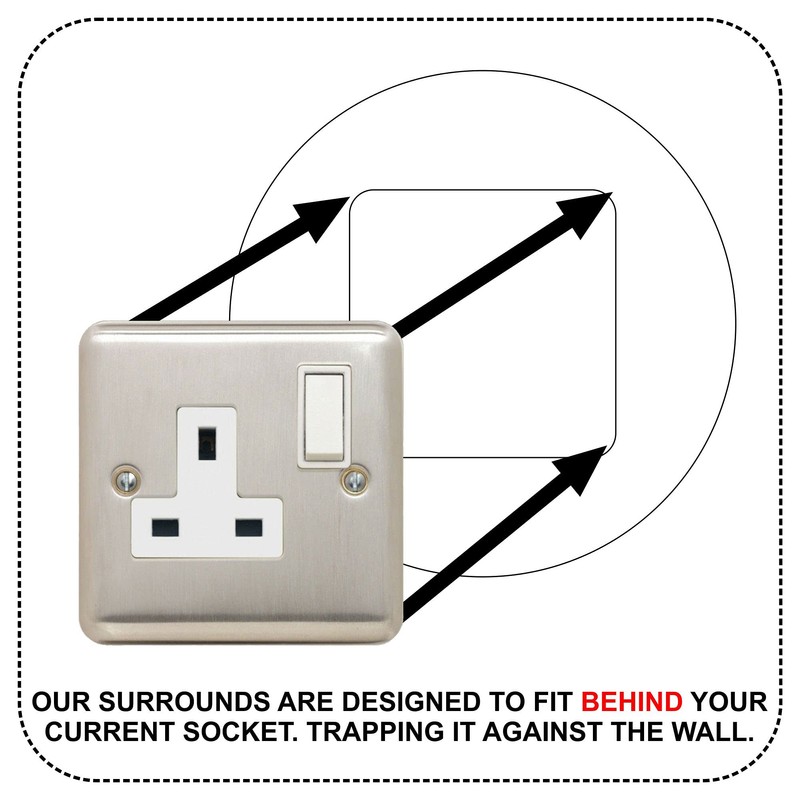 OUR SURROUNDS ARE DESIGNED TO FIT BEHIND YOUR CURRENT SOCKET. TRAPPING IT AGAINST THE WALL.