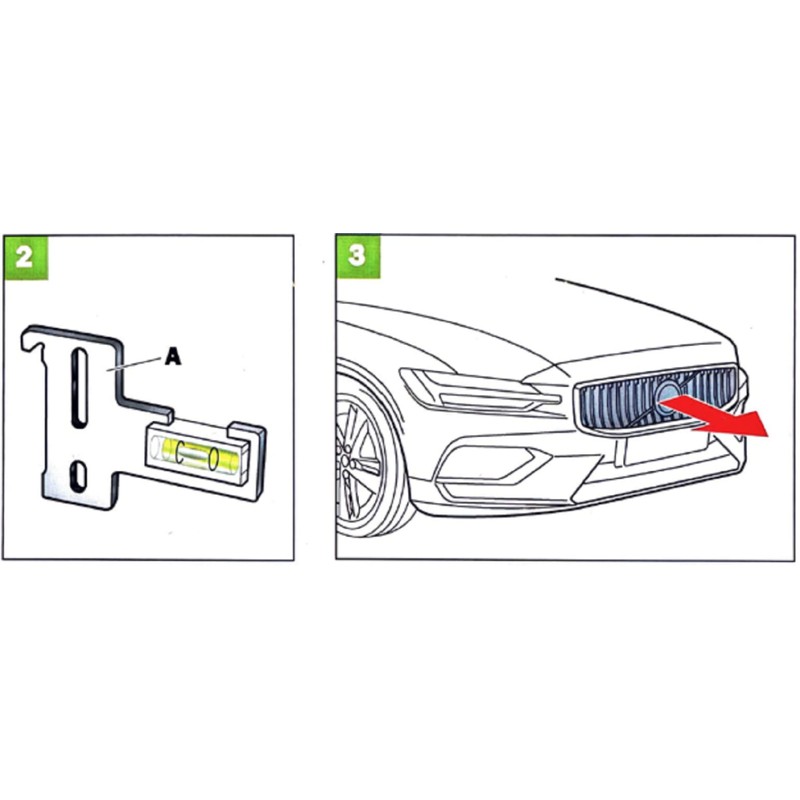 2

A

3