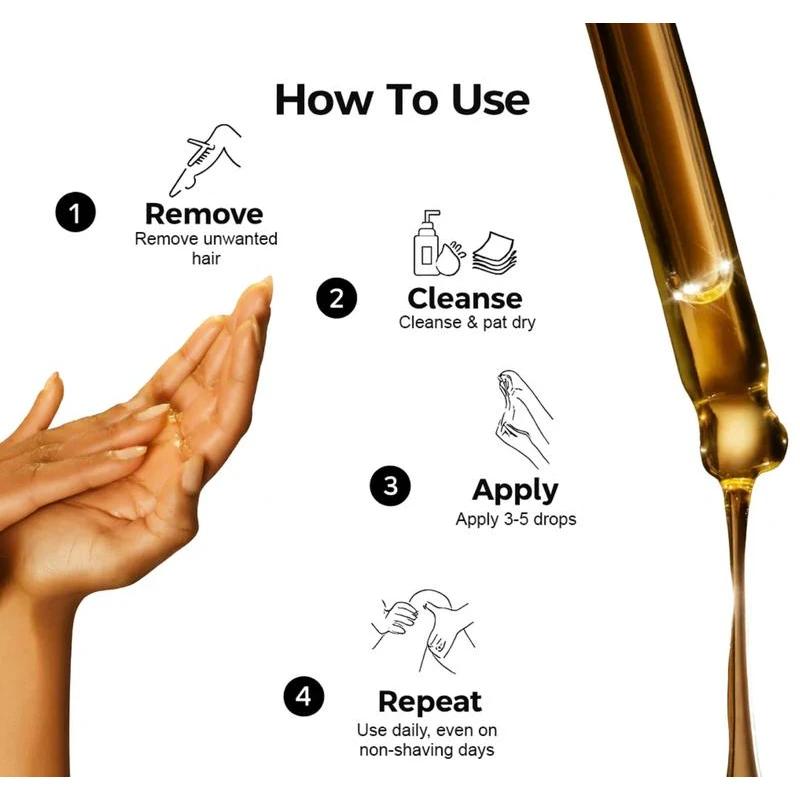 How To Use

1

Remove
Remove unwanted hair

2

Cleanse
Cleanse & pat dry

3

Apply
Apply 3-5 drops

4

Repeat
Use daily, even on non-shaving days