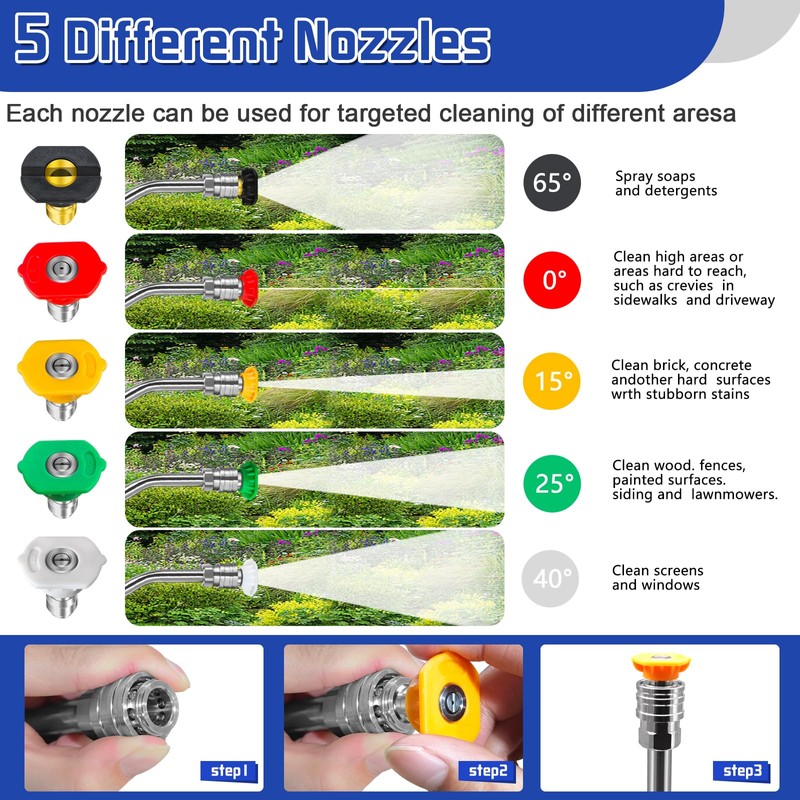 5 Different Nozzles

Each nozzle can be used for targeted cleaning of different aresa

65°

Spray soaps and detergents

0°

Clean high areas or areas hard to reach, such as crevies in sidewalks and driveway

15°

Clean brick, concrete andother hard surfaces wrth stubborn stains

25°

Clean wood. fences, painted surfaces. siding and lawnmowers.

40°

Clean screens and windows

step1

step2

step3